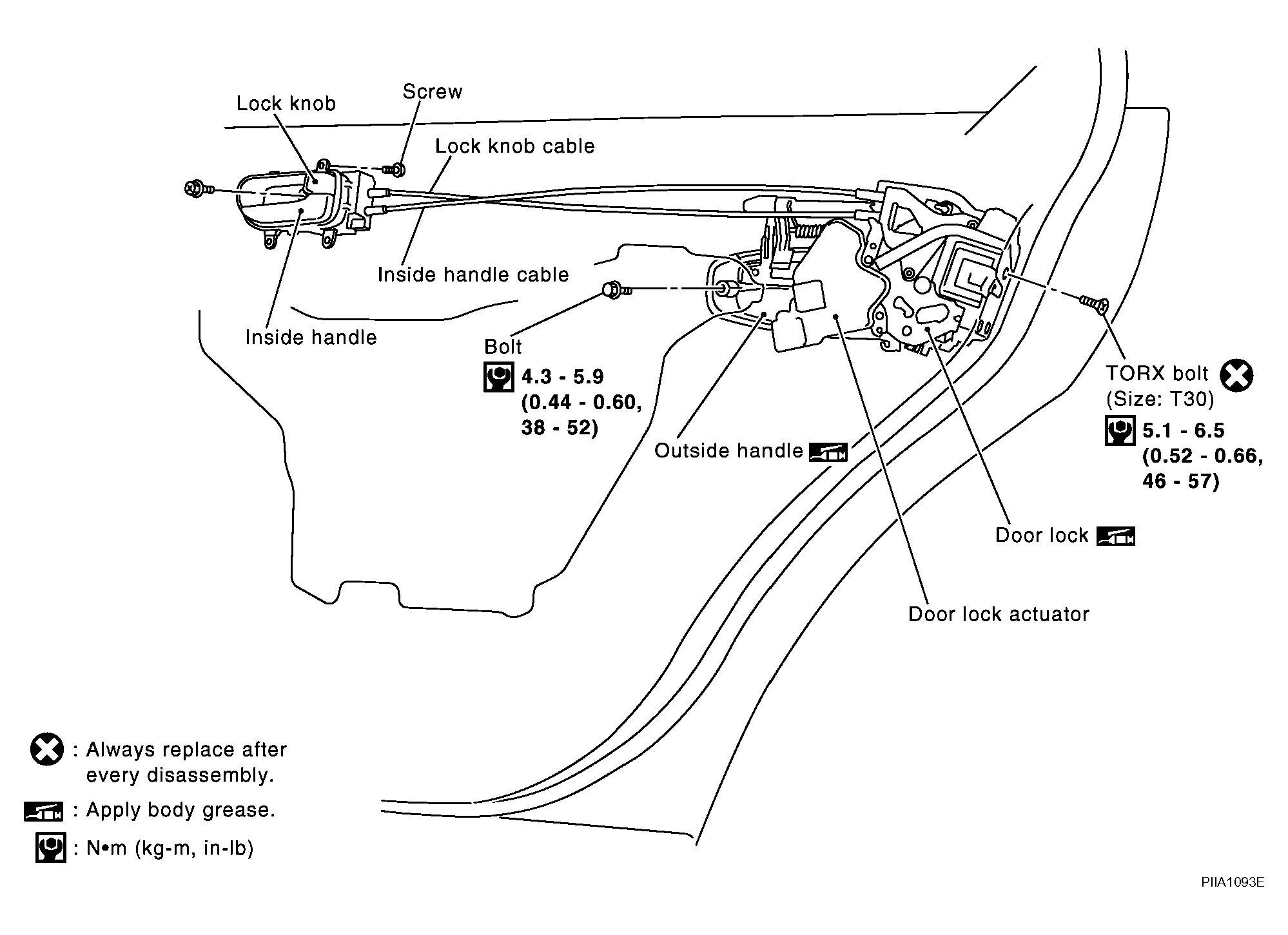 Screw

Lock knob

Lock knob cable

Inside handle cable

Inside handle

Bolt
4.3 - 5.9
(0.44 - 0.60,
38 - 52)

Outside handle

TORX bolt
(Size: T30)
5.1 - 6.5
(0.52 - 0.66,
46 - 57)

Door lock

Door lock actuator

: Always replace after every disassembly.

: Apply body grease.

: N•m (kg-m, in-lb)

PIIA1093E