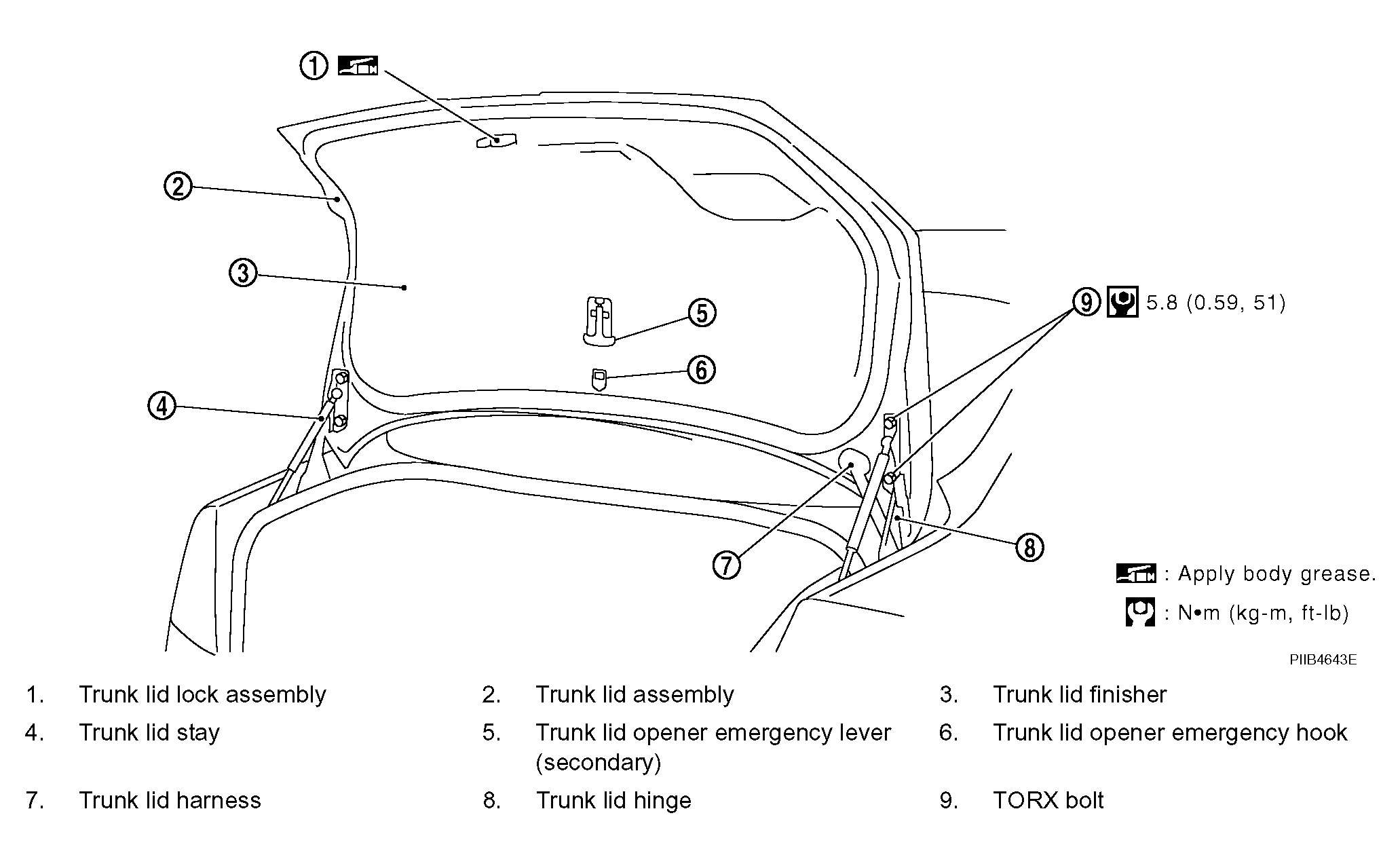 1

2

3

5

6

4

9 5.8 (0.59, 51)

7

8

: Apply body grease.

: N•m (kg-m, ft-lb)

PIIB4643E

1. Trunk lid lock assembly
2. Trunk lid assembly
3. Trunk lid finisher
4. Trunk lid stay
5. Trunk lid opener emergency lever (secondary)
6. Trunk lid opener emergency hook
7. Trunk lid harness
8. Trunk lid hinge
9. TORX bolt