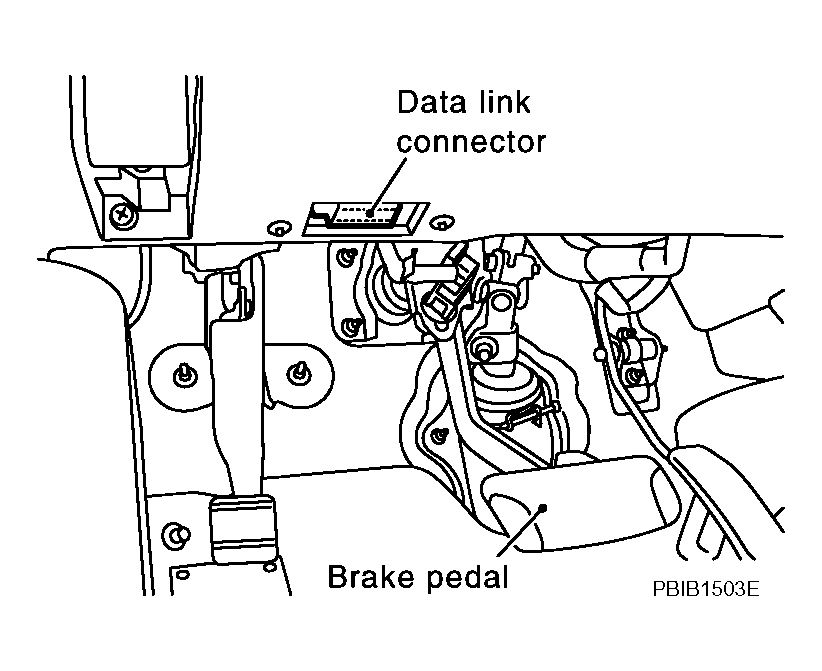 Data link connector

Brake pedal

PBIB1503E