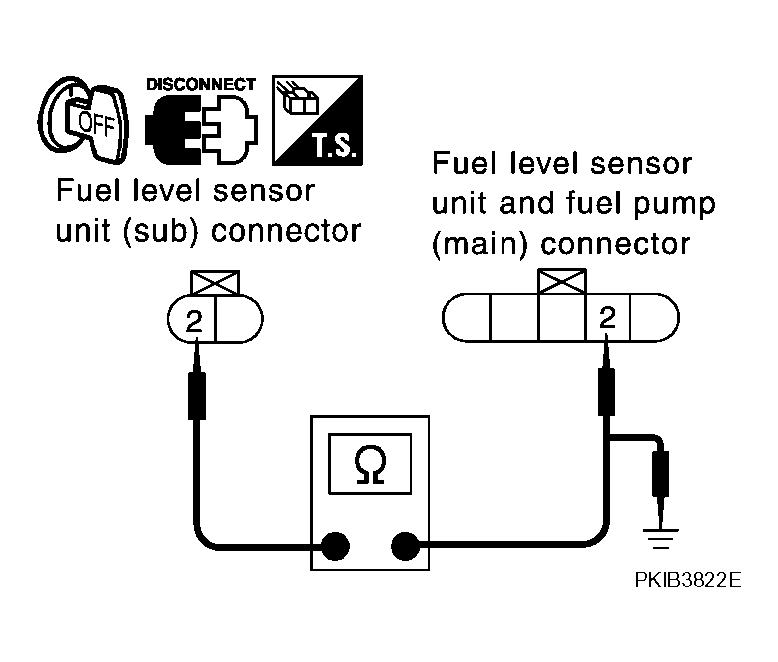 OFF
DISCONNECT
T.S.
Fuel level sensor unit (sub) connector

Fuel level sensor unit and fuel pump (main) connector

2

2

Ω

PKIB3822E