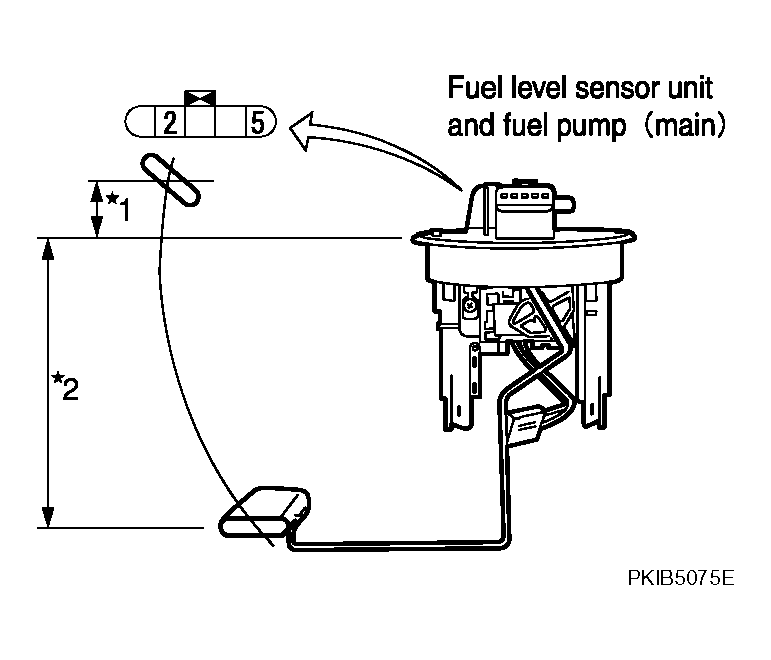 Fuel level sensor unit and fuel pump (main)

2 5

*1

*2

PKIB5075E