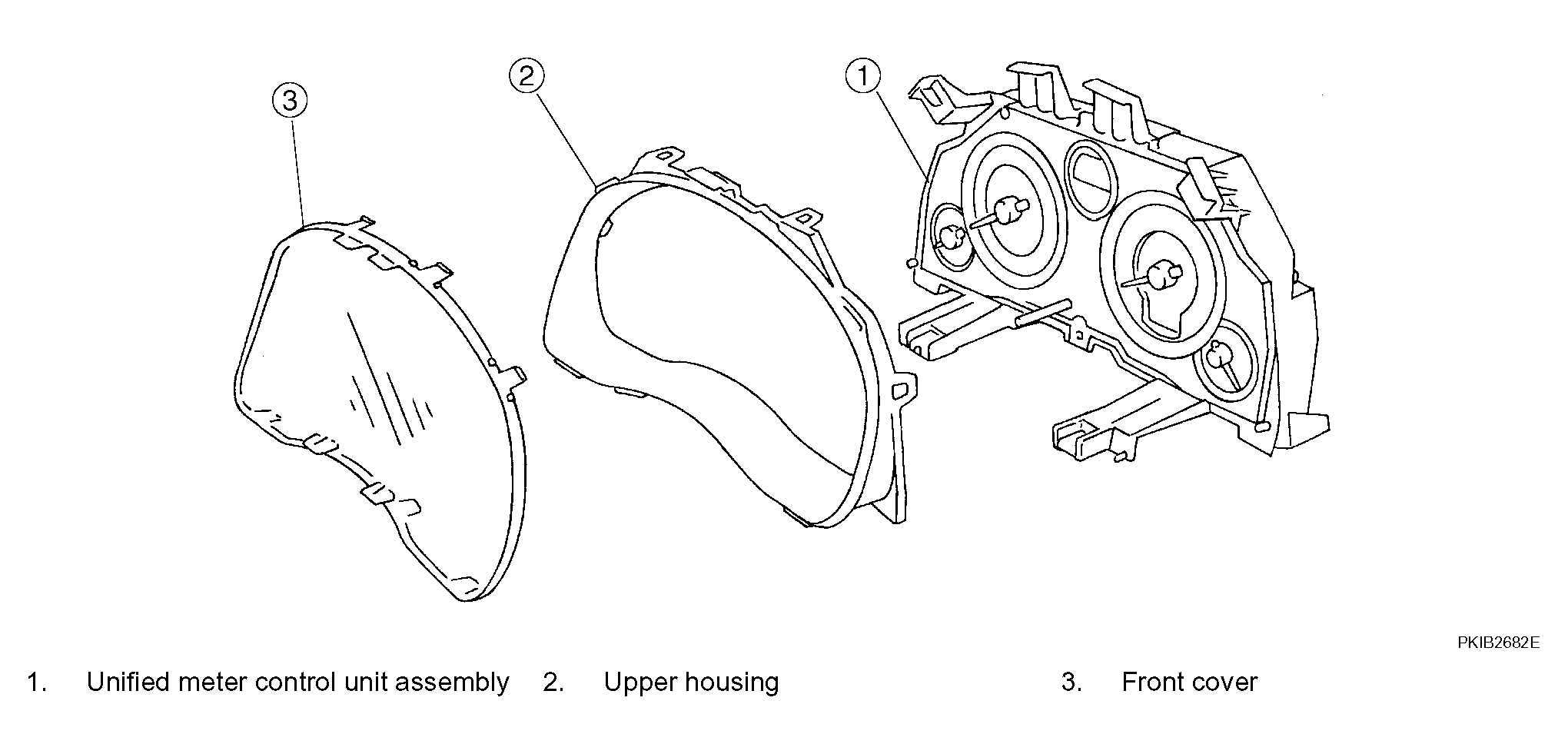 3

2

1

PKIB2682E

1. Unified meter control unit assembly
2. Upper housing
3. Front cover