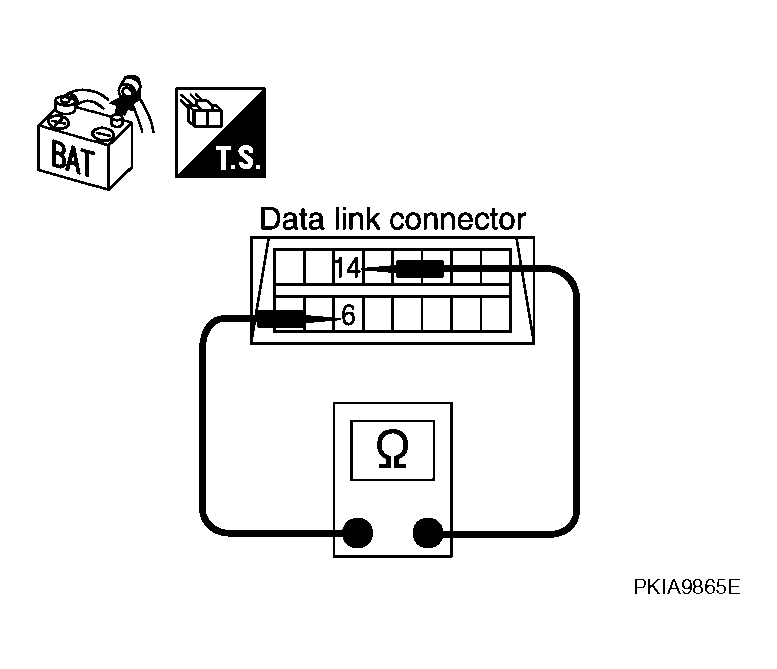 BAT

T.S.

Data link connector

14

6

Ω

PKIA9865E