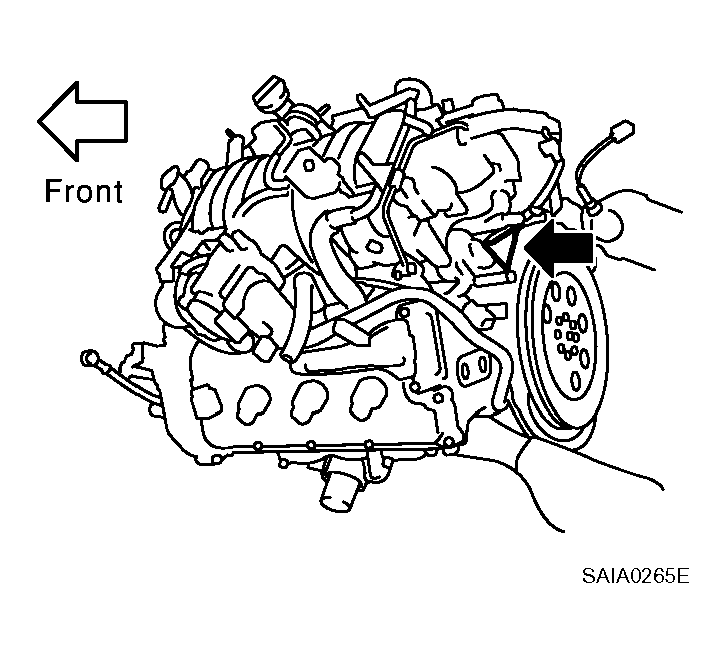 Front

SAIA0265E