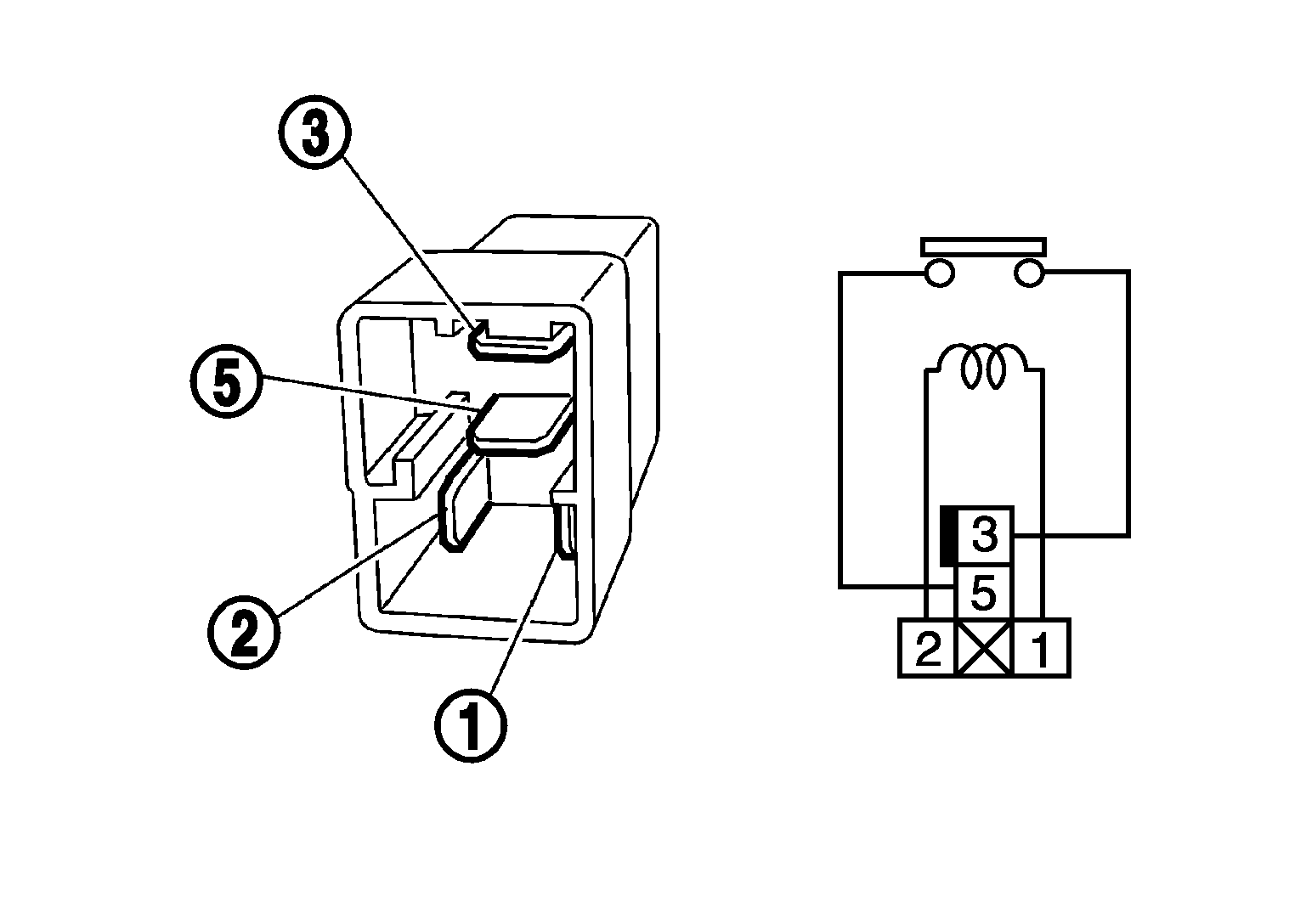 3
5
2
1

3
5
2
1