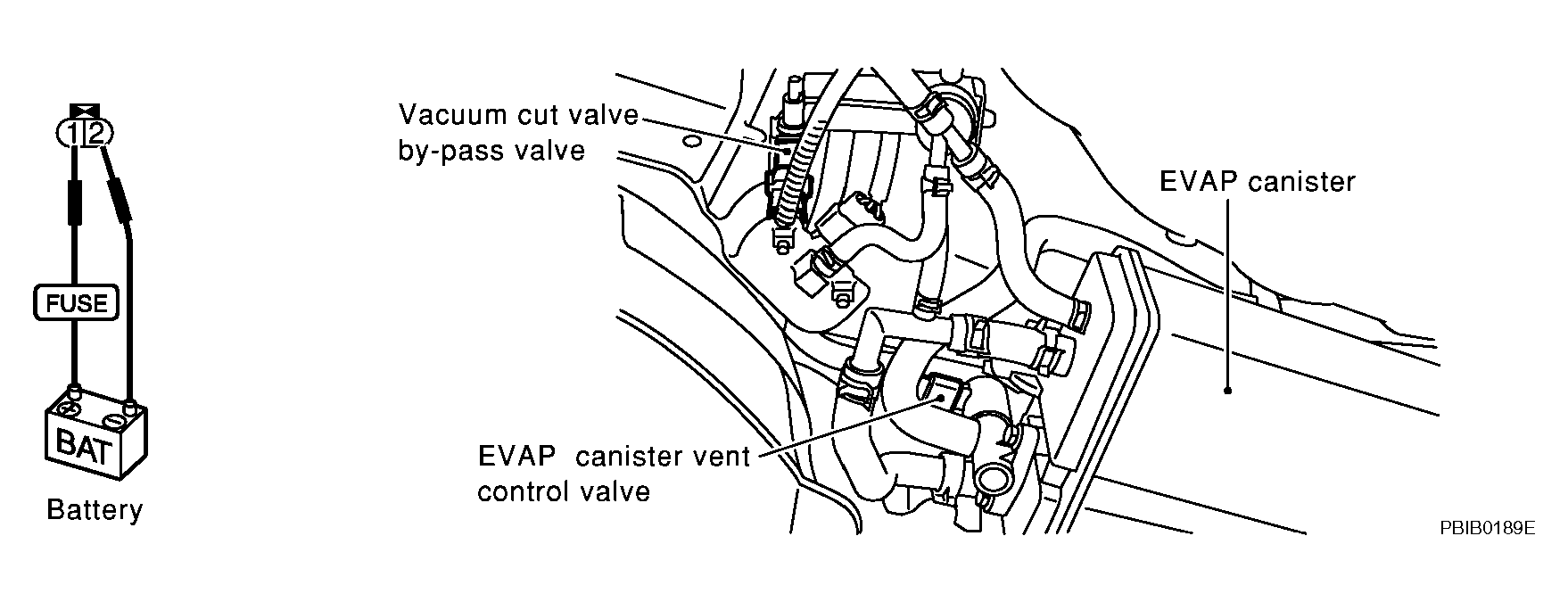 1 2

FUSE

BAT

Battery

Vacuum cut valve by-pass valve

EVAP canister

EVAP canister vent control valve

PBIB0189E