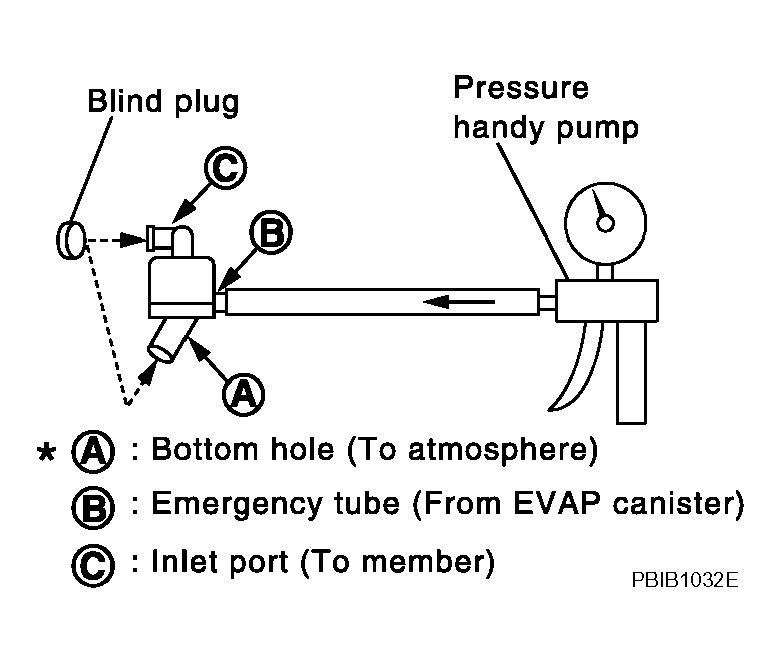 Blind plug

Pressure handy pump

C

B

A

* A : Bottom hole (To atmosphere)

B : Emergency tube (From EVAP canister)

C : Inlet port (To member)

PBIB1032E