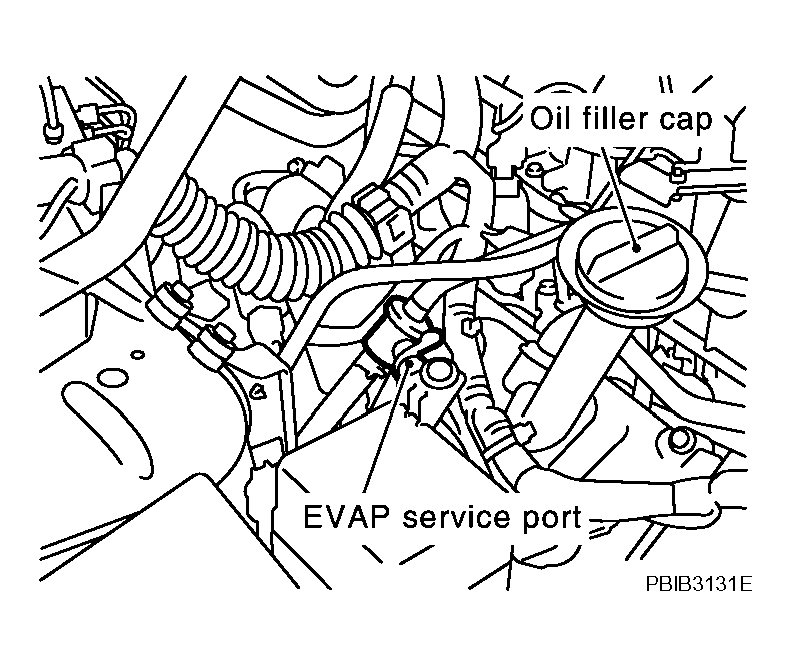 Oil filler cap

EVAP service port

PBIB3131E