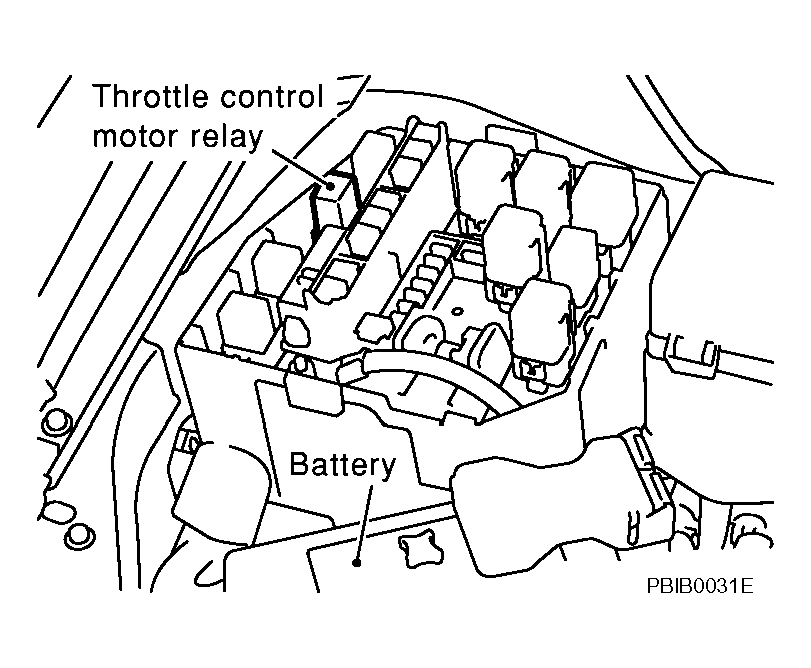 Throttle control motor relay

Battery

PBIB0031E