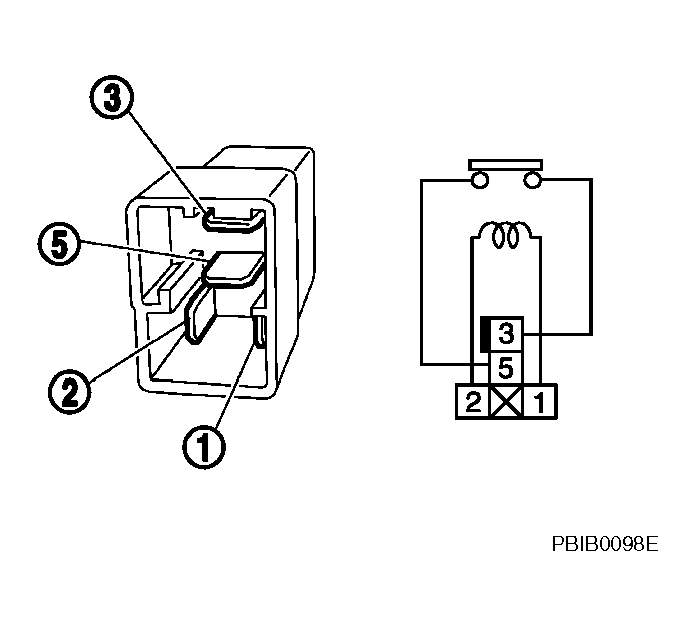 3
5
2
1
3
5
2
1
PBIB0098E