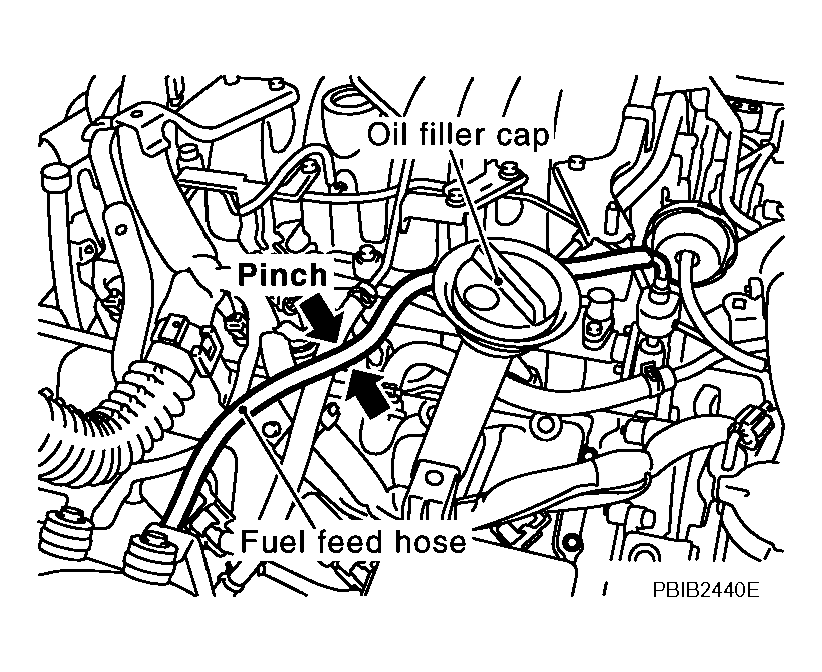 Oil filler cap

Pinch

Fuel feed hose

PBIB2440E