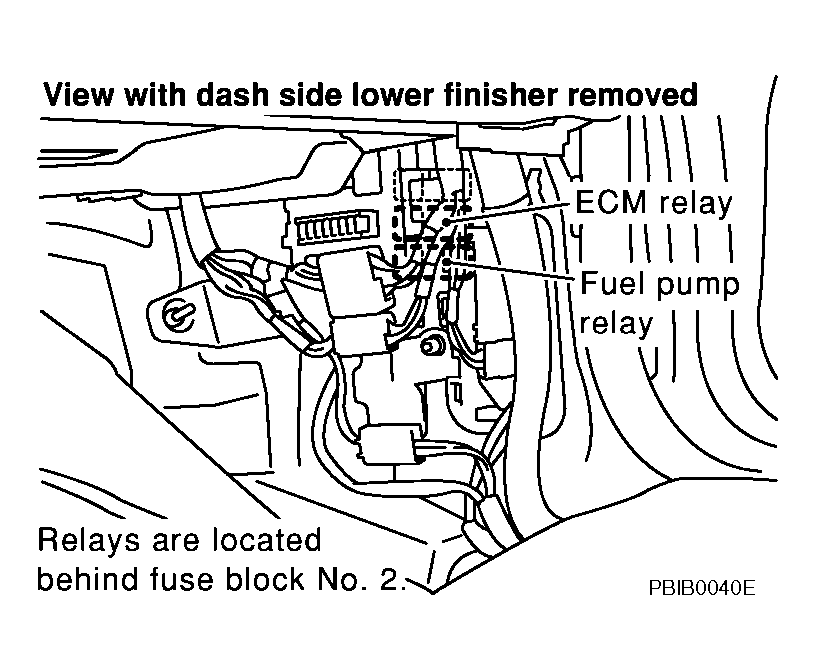 View with dash side lower finisher removed

ECM relay

Fuel pump relay

Relays are located behind fuse block No. 2.

PBIB0040E