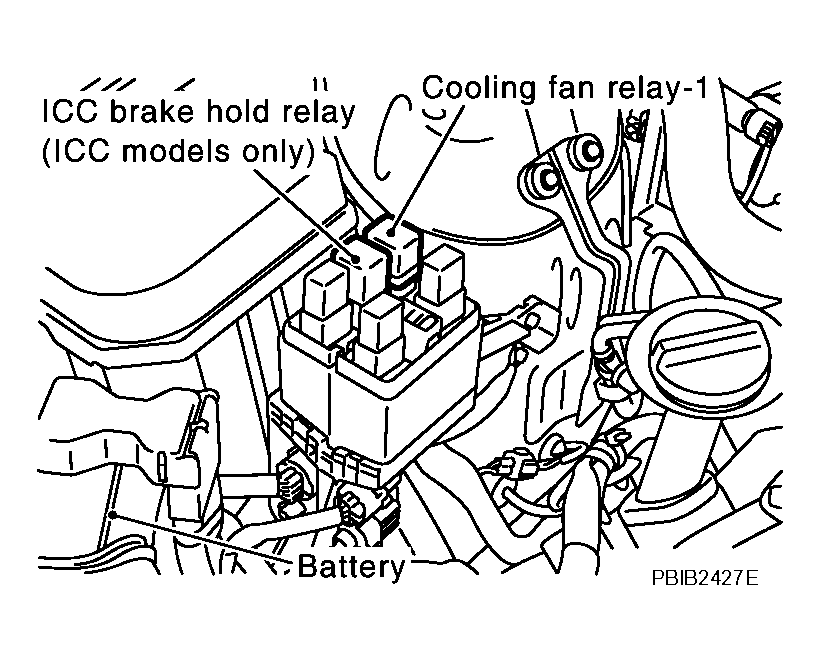 ICC brake hold relay
(ICC models only)

Cooling fan relay-1

Battery

PBIB2427E