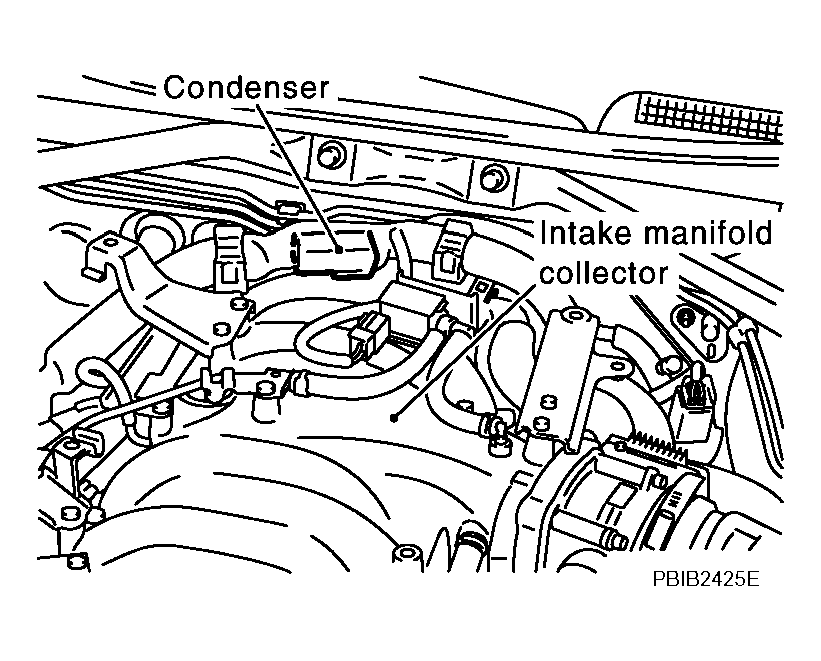 Condenser

Intake manifold collector

PBIB2425E