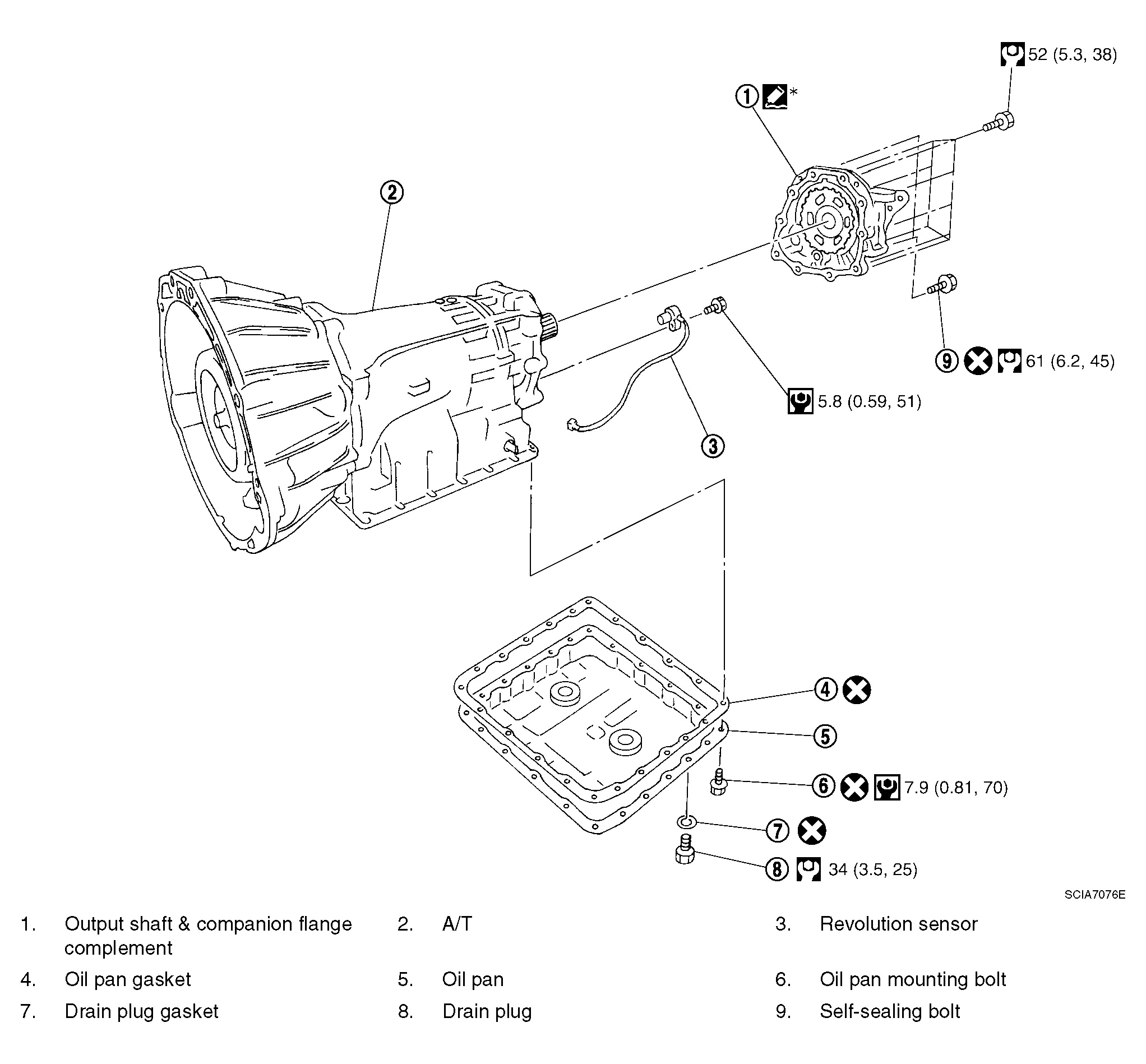 52 (5.3, 38)

1 *

2

9 61 (6.2, 45)

5.8 (0.59, 51)

3

4

5

6 7.9 (0.81, 70)

7

8 34 (3.5, 25)

SCIA7076E

1. Output shaft & companion flange complement
2. A/T
3. Revolution sensor
4. Oil pan gasket
5. Oil pan
6. Oil pan mounting bolt
7. Drain plug gasket
8. Drain plug
9. Self-sealing bolt