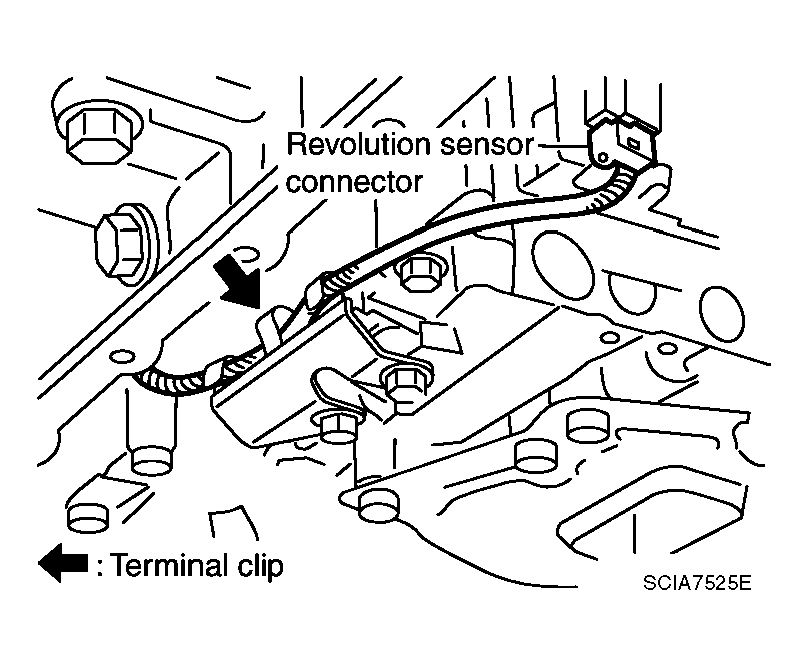 Revolution sensor connector

: Terminal clip

SCIA7525E