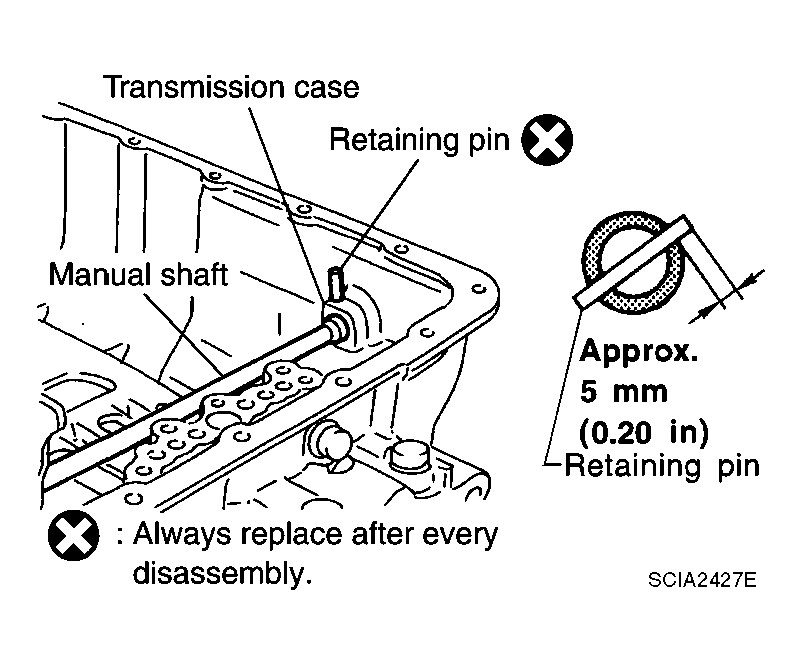 Transmission case

Retaining pin

Manual shaft

Approx. 5 mm (0.20 in)

Retaining pin

: Always replace after every disassembly.

SCIA2427E