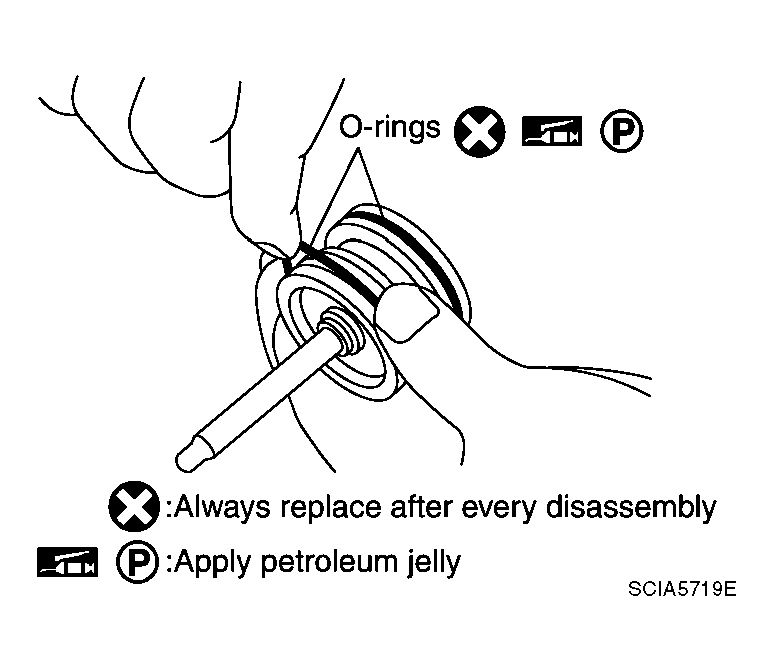 O-rings P

:Always replace after every disassembly

P :Apply petroleum jelly

SCIA5719E