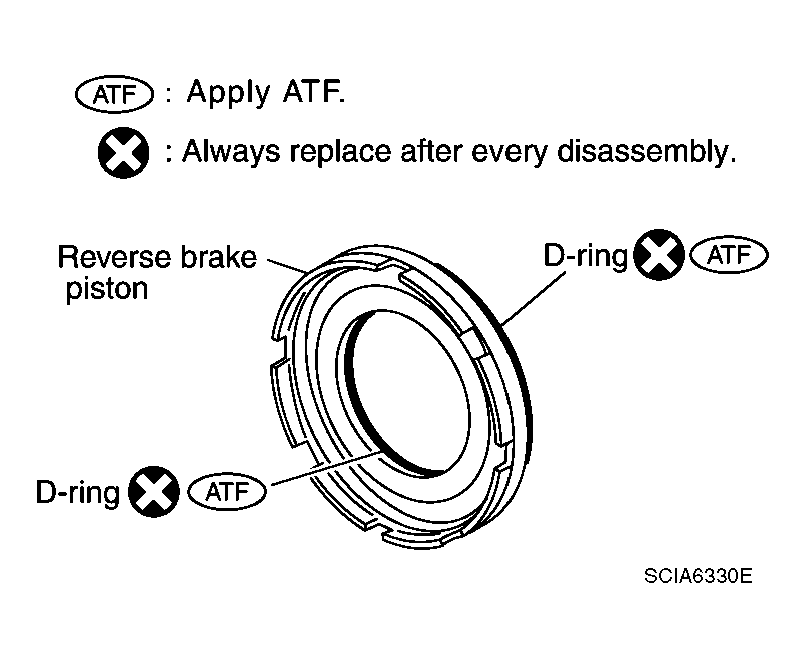 ATF : Apply ATF.

: Always replace after every disassembly.

Reverse brake piston

D-ring ATF

D-ring ATF

SCIA6330E