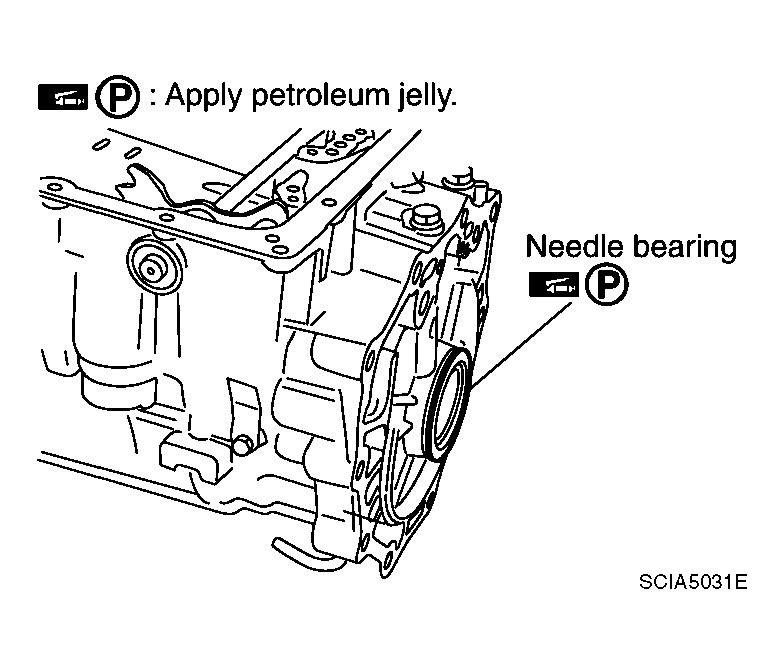 P : Apply petroleum jelly.

Needle bearing
P

SCIA5031E