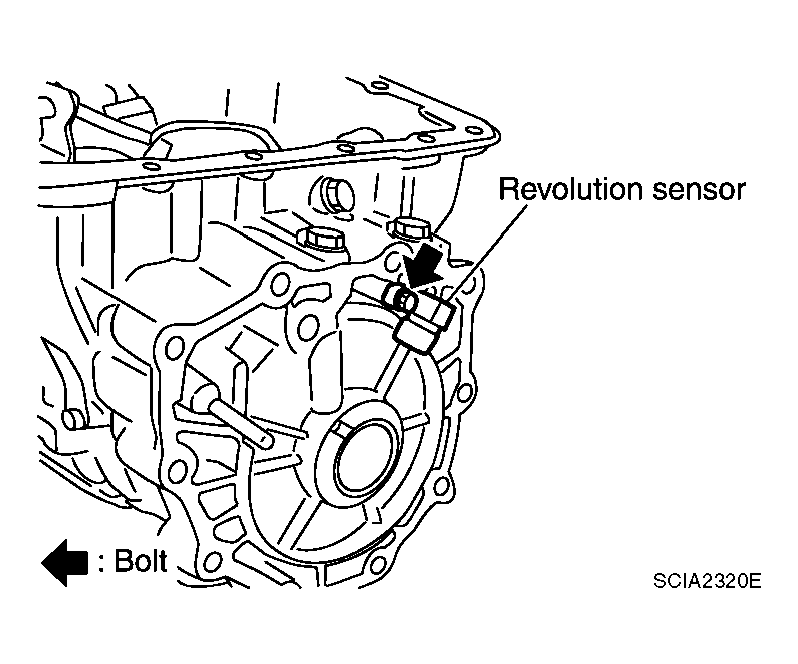 Revolution sensor

: Bolt

SCIA2320E