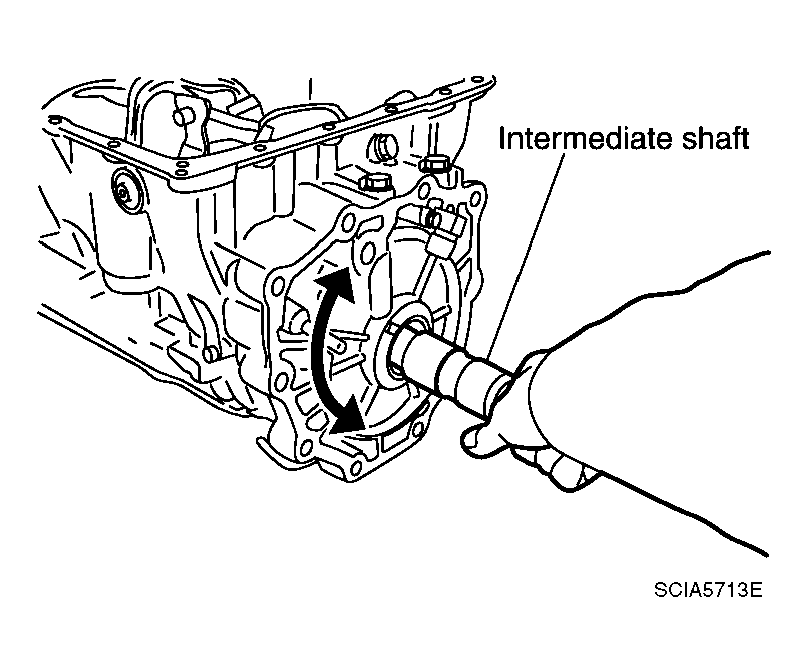 Intermediate shaft

SCIA5713E