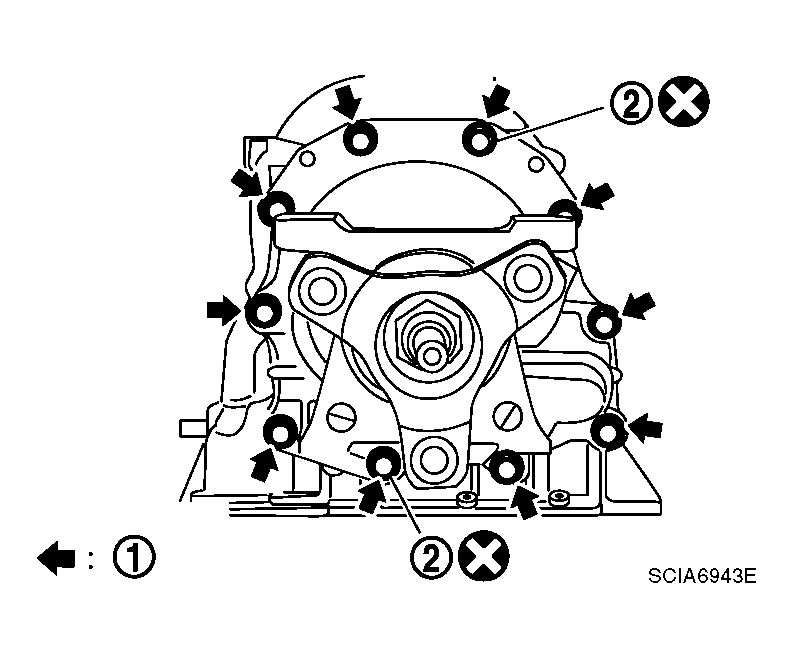 2

2

: 1

SCIA6943E