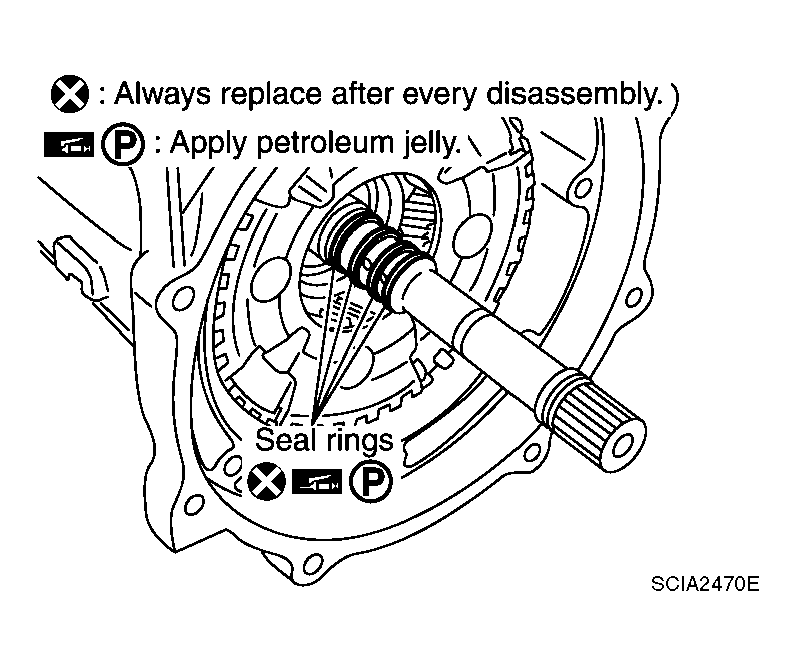 : Always replace after every disassembly.

P : Apply petroleum jelly.

Seal rings

P

SCIA2470E