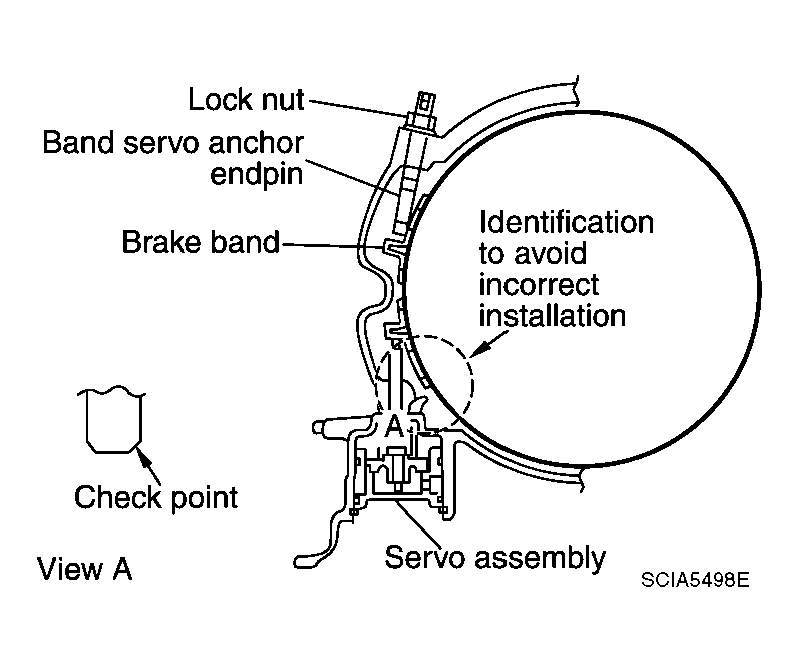 Lock nut
Band servo anchor endpin
Brake band
Identification to avoid incorrect installation
A
Check point
View A
Servo assembly
SCIA5498E