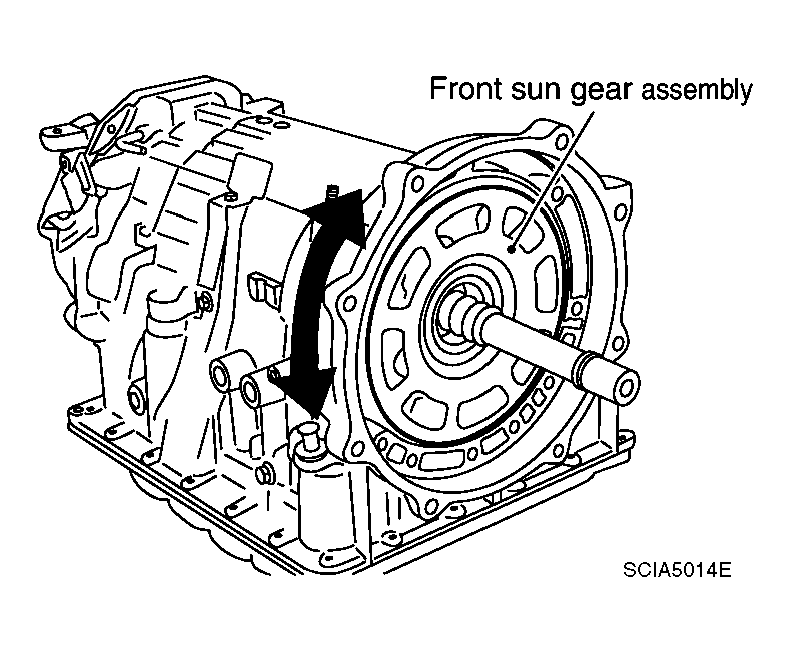 Front sun gear assembly

SCIA5014E