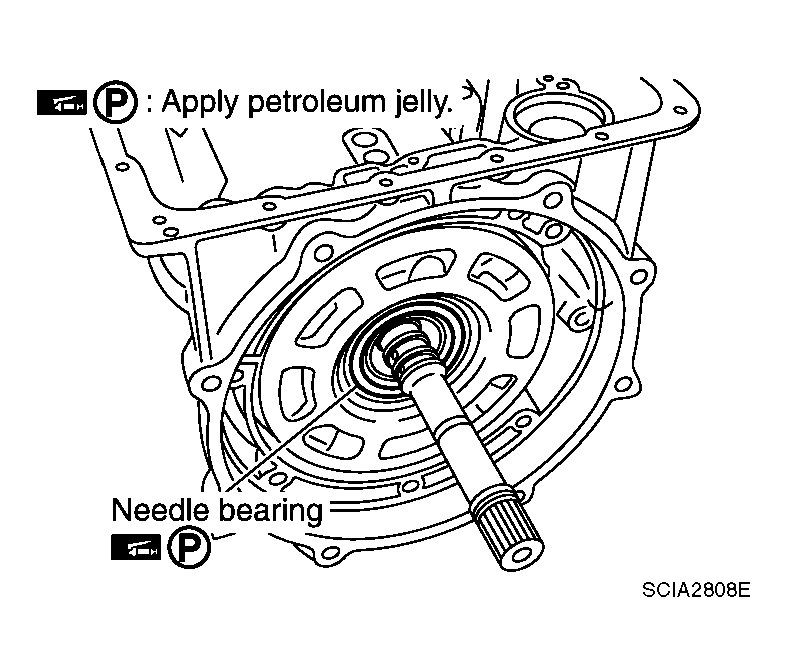 P : Apply petroleum jelly.

Needle bearing
P

SCIA2808E