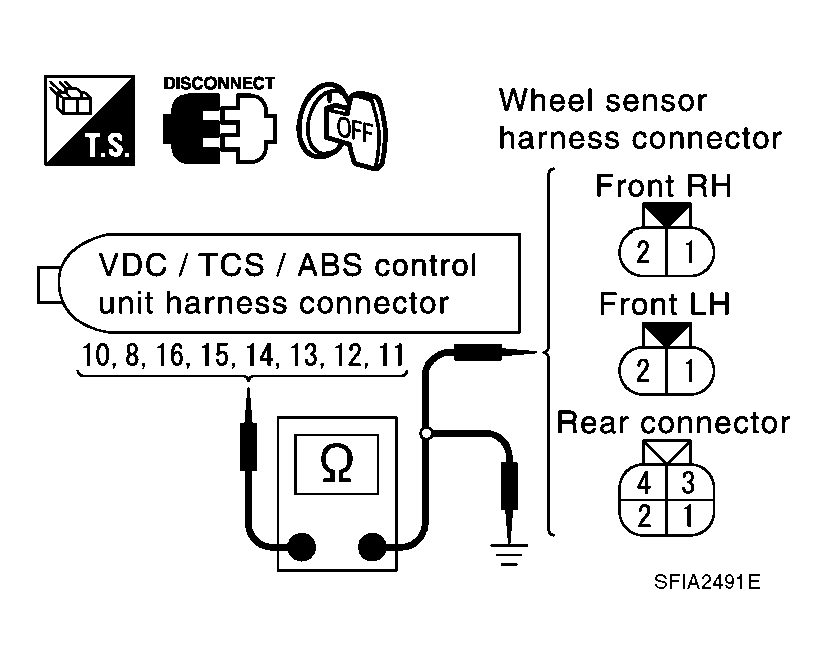 T.S.

DISCONNECT

OFF

Wheel sensor harness connector

Front RH

2 1

Front LH

2 1

Rear connector

4 3
2 1

VDC / TCS / ABS control unit harness connector

10, 8, 16, 15, 14, 13, 12, 11

Ω

SFIA2491E