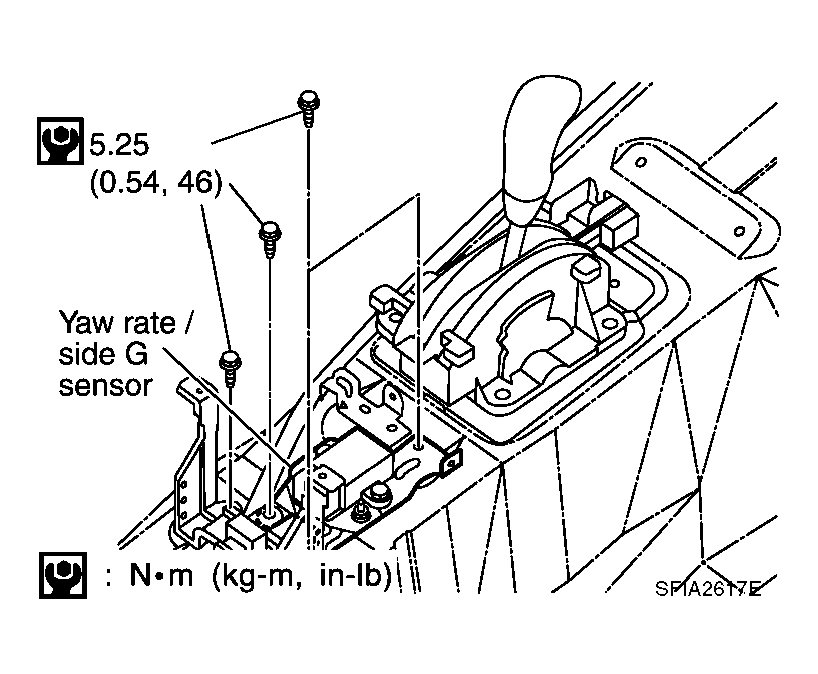 5.25
(0.54, 46)

Yaw rate / side G sensor

: N•m (kg-m, in-lb)

SFIA2617E