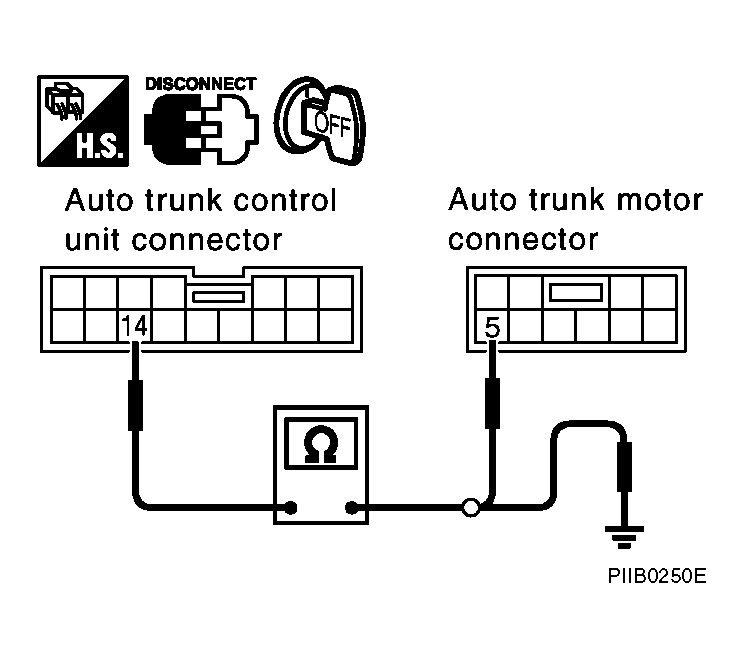 H.S.

DISCONNECT

OFF

Auto trunk control unit connector

Auto trunk motor connector

14

5

Ω

PIIB0250E