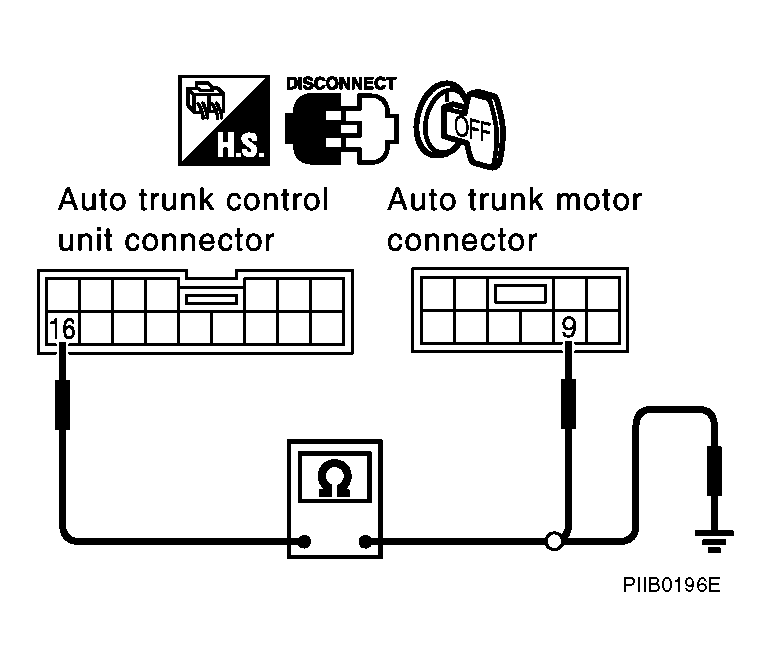 H.S.

DISCONNECT

OFF

Auto trunk control unit connector

Auto trunk motor connector

16

9

Ω

PIIB0196E