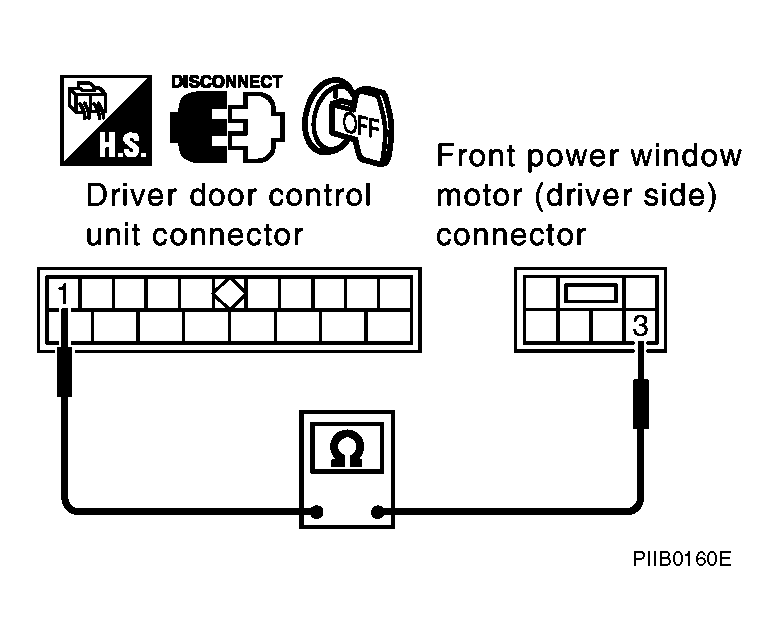 H.S.

DISCONNECT

OFF

Driver door control unit connector

Front power window motor (driver side) connector

1

3

Ω

PIIB0160E