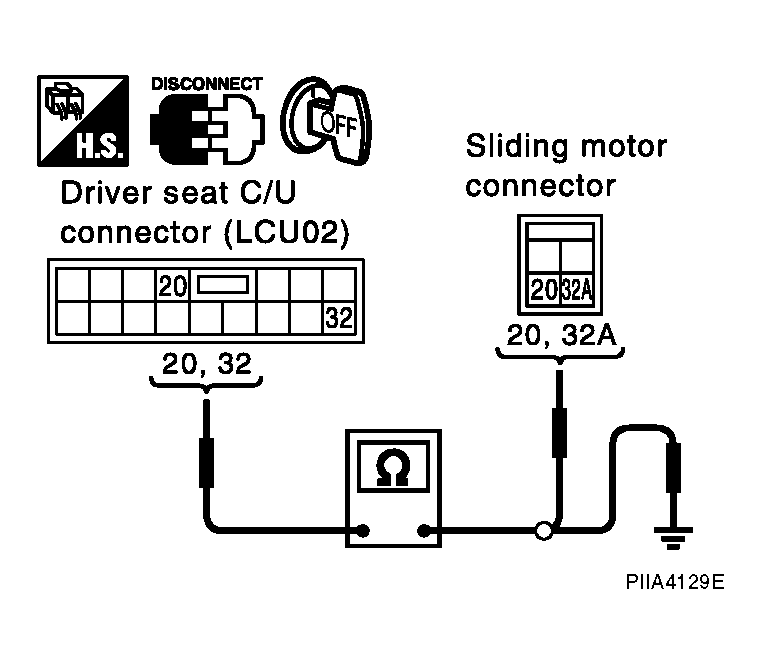 H.S.

DISCONNECT

OFF

Driver seat C/U connector (LCU02)

20

32

20, 32

Sliding motor connector

20 32A

20, 32A

Ω

PIIA4129E