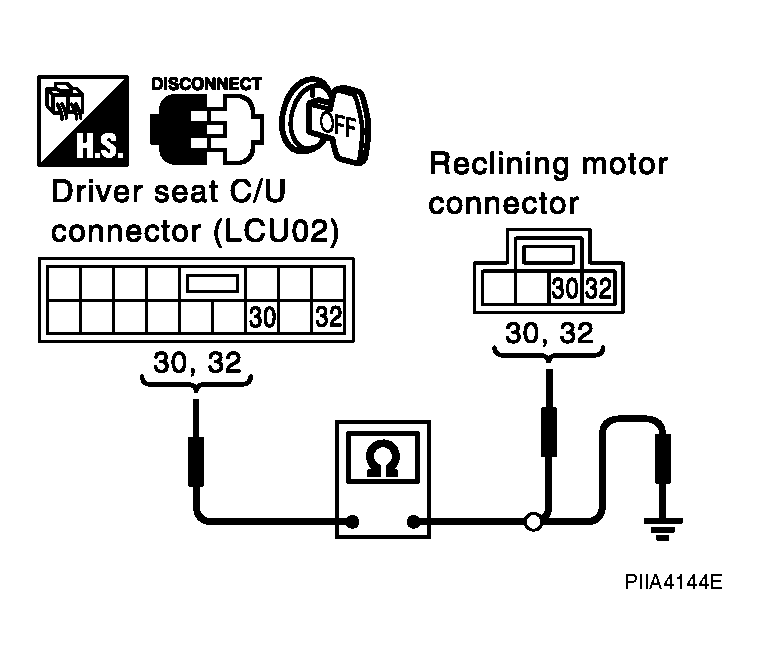 H.S.
DISCONNECT
OFF

Driver seat C/U connector (LCU02)

30
32

30, 32

Reclining motor connector

30
32

30, 32

Ω

PIIA4144E