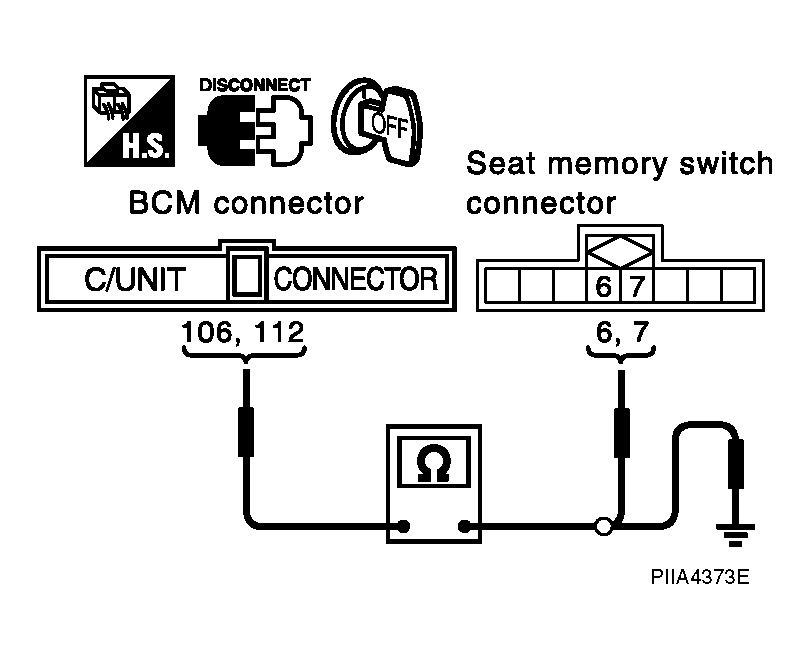 H.S.

DISCONNECT

OFF

BCM connector

Seat memory switch connector

C/UNIT

CONNECTOR

6 7

106, 112

6, 7

Ω

PIIA4373E