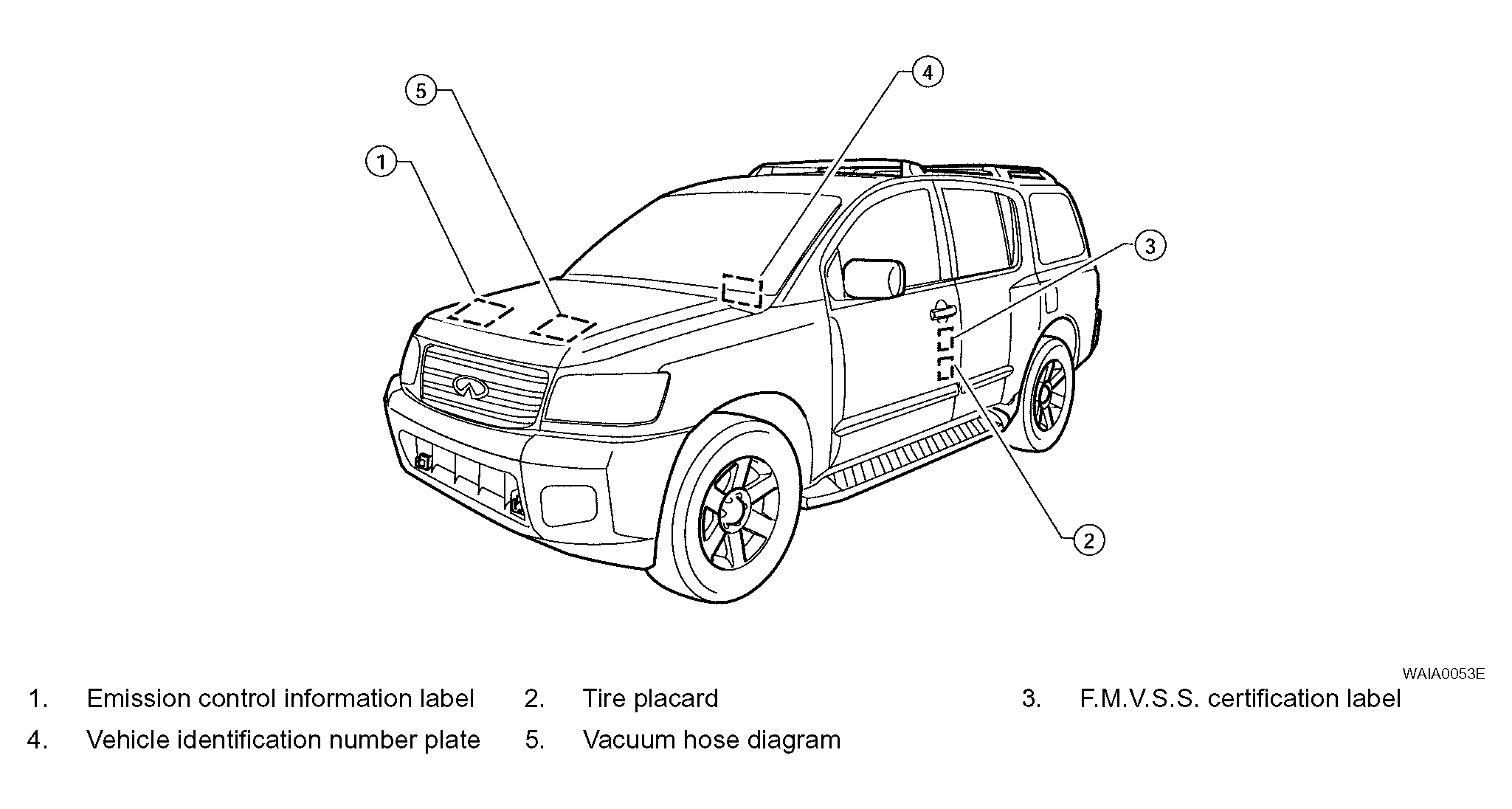 5

4

1

3

2

WAIA0053E

1. Emission control information label
2. Tire placard
3. F.M.V.S.S. certification label
4. Vehicle identification number plate
5. Vacuum hose diagram