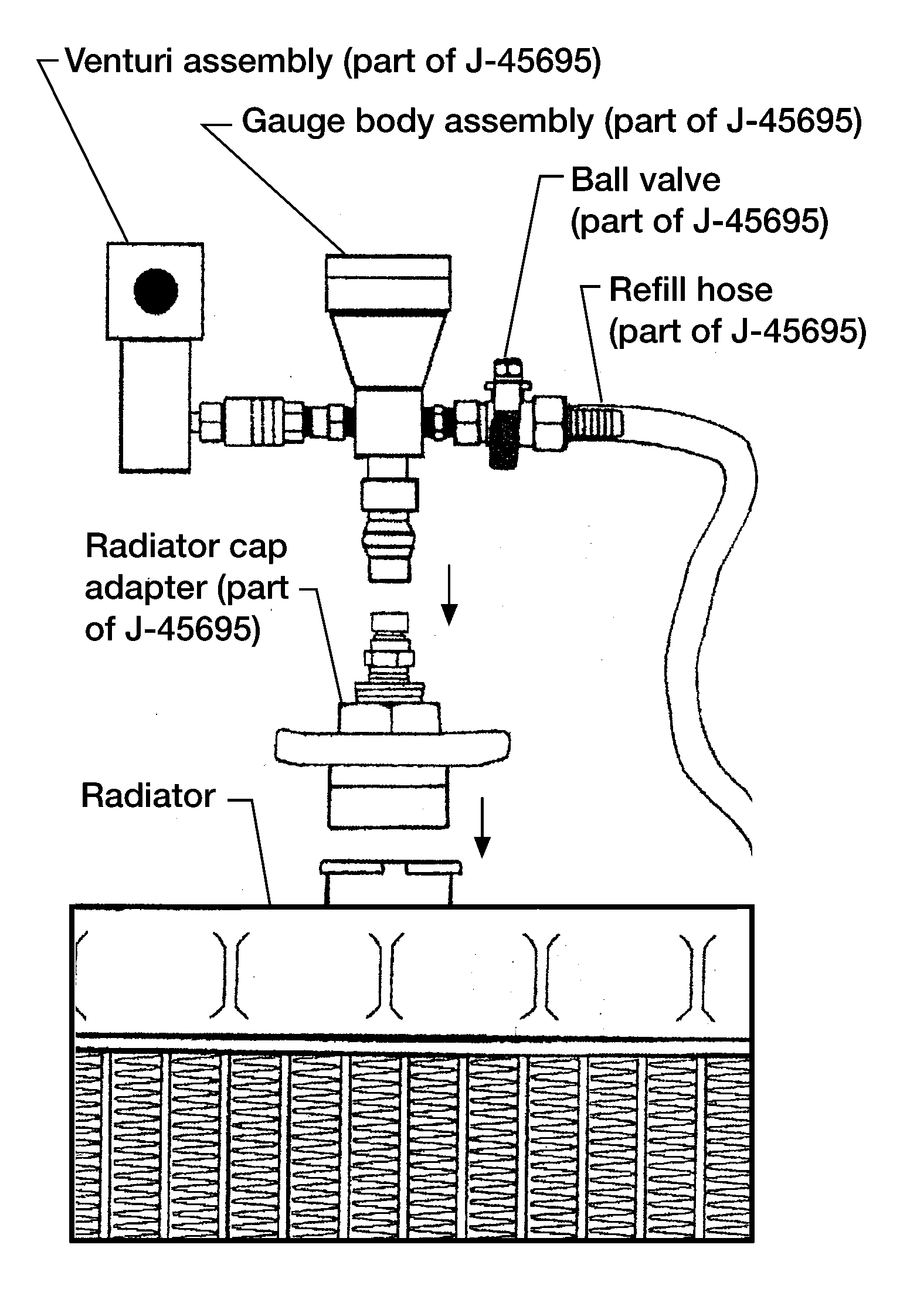 Venturi assembly (part of J-45695)

Gauge body assembly (part of J-45695)

Ball valve (part of J-45695)

Refill hose (part of J-45695)

Radiator cap adapter (part of J-45695)

Radiator