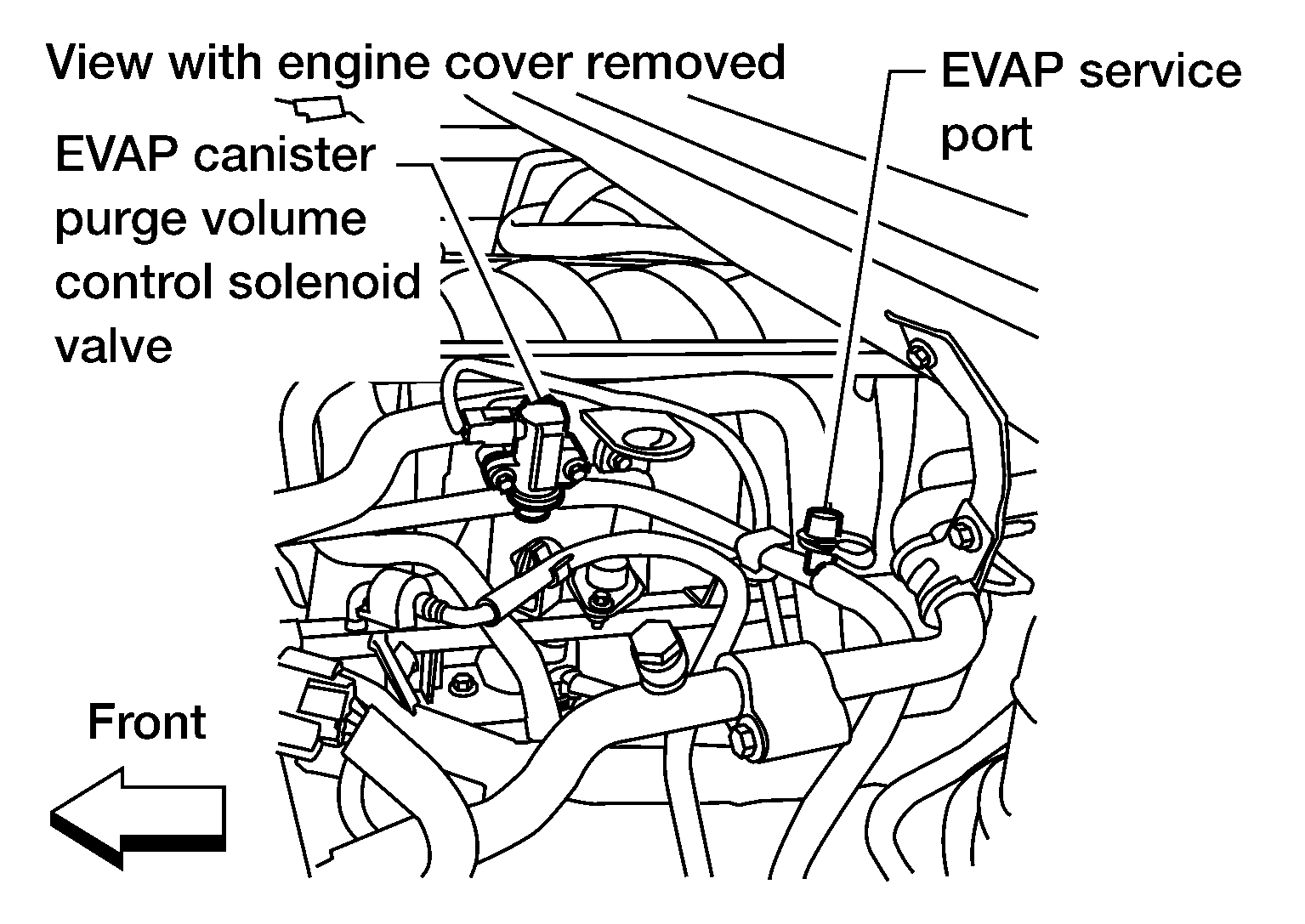 View with engine cover removed

EVAP canister purge volume control solenoid valve

EVAP service port

Front