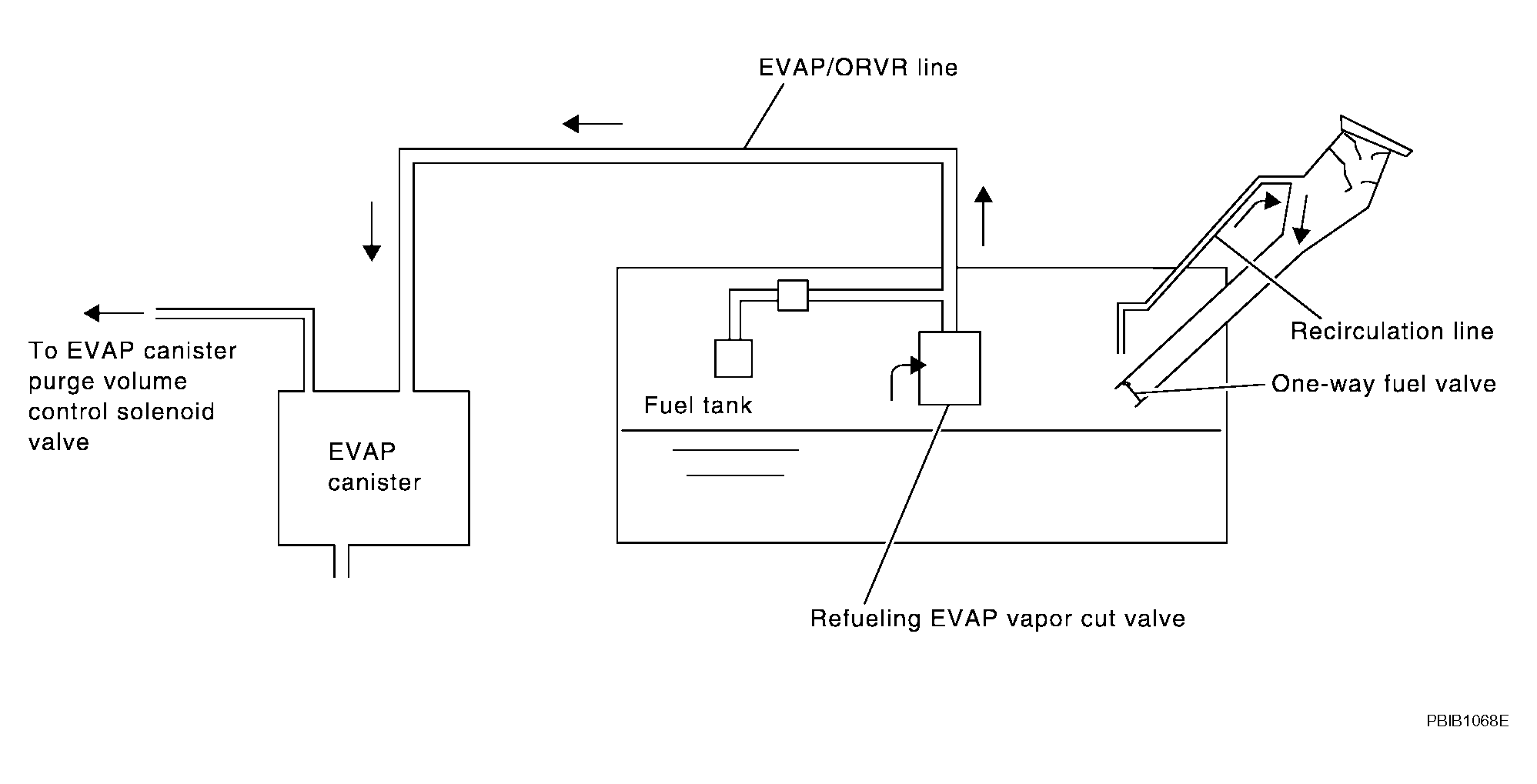 EVAP/ORVR line

To EVAP canister purge volume control solenoid valve

EVAP canister

Fuel tank

Recirculation line

One-way fuel valve

Refueling EVAP vapor cut valve

PBIB1068E