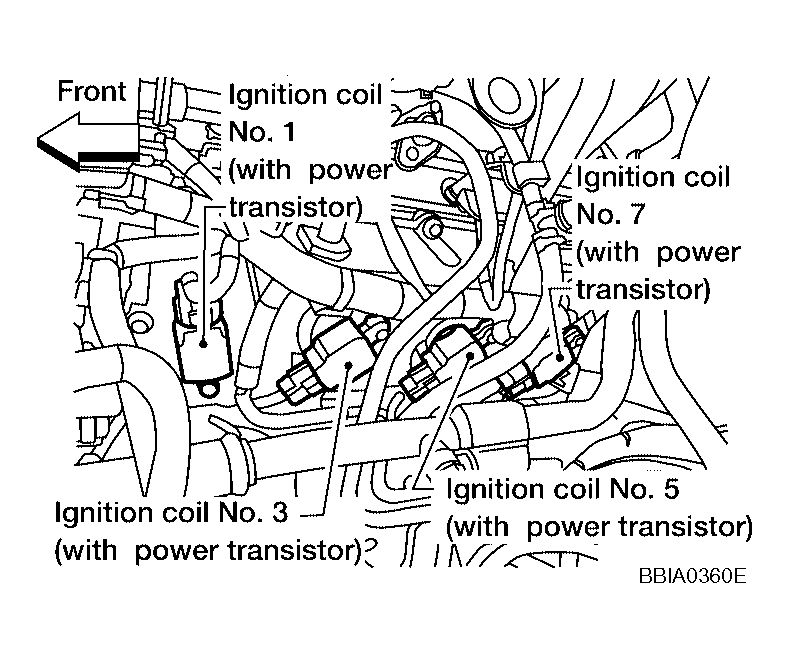 Front

Ignition coil No. 1 (with power transistor)

Ignition coil No. 7 (with power transistor)

Ignition coil No. 3 (with power transistor)

Ignition coil No. 5 (with power transistor)

BBIA0360E