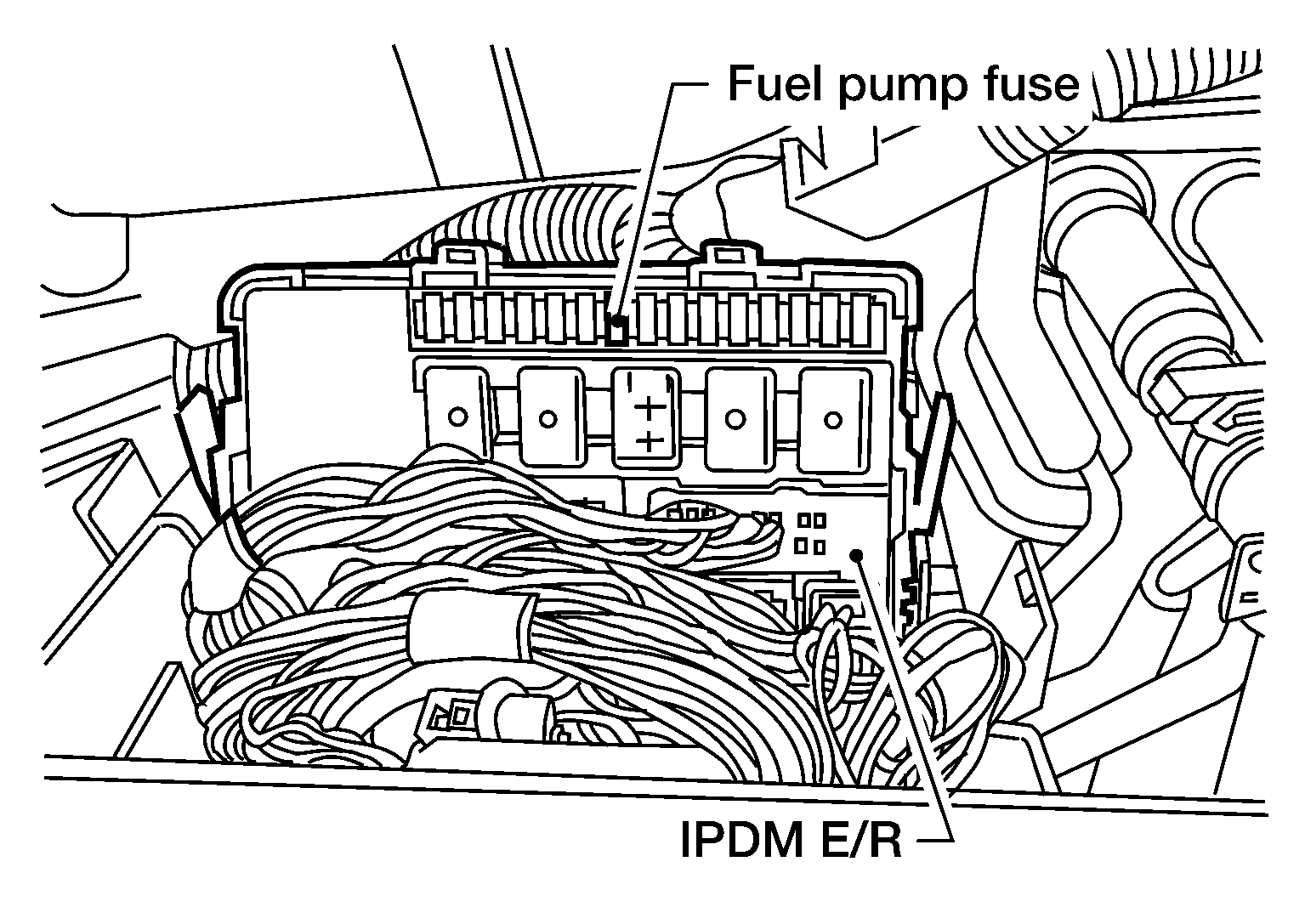 Fuel pump fuse

IPDM E/R