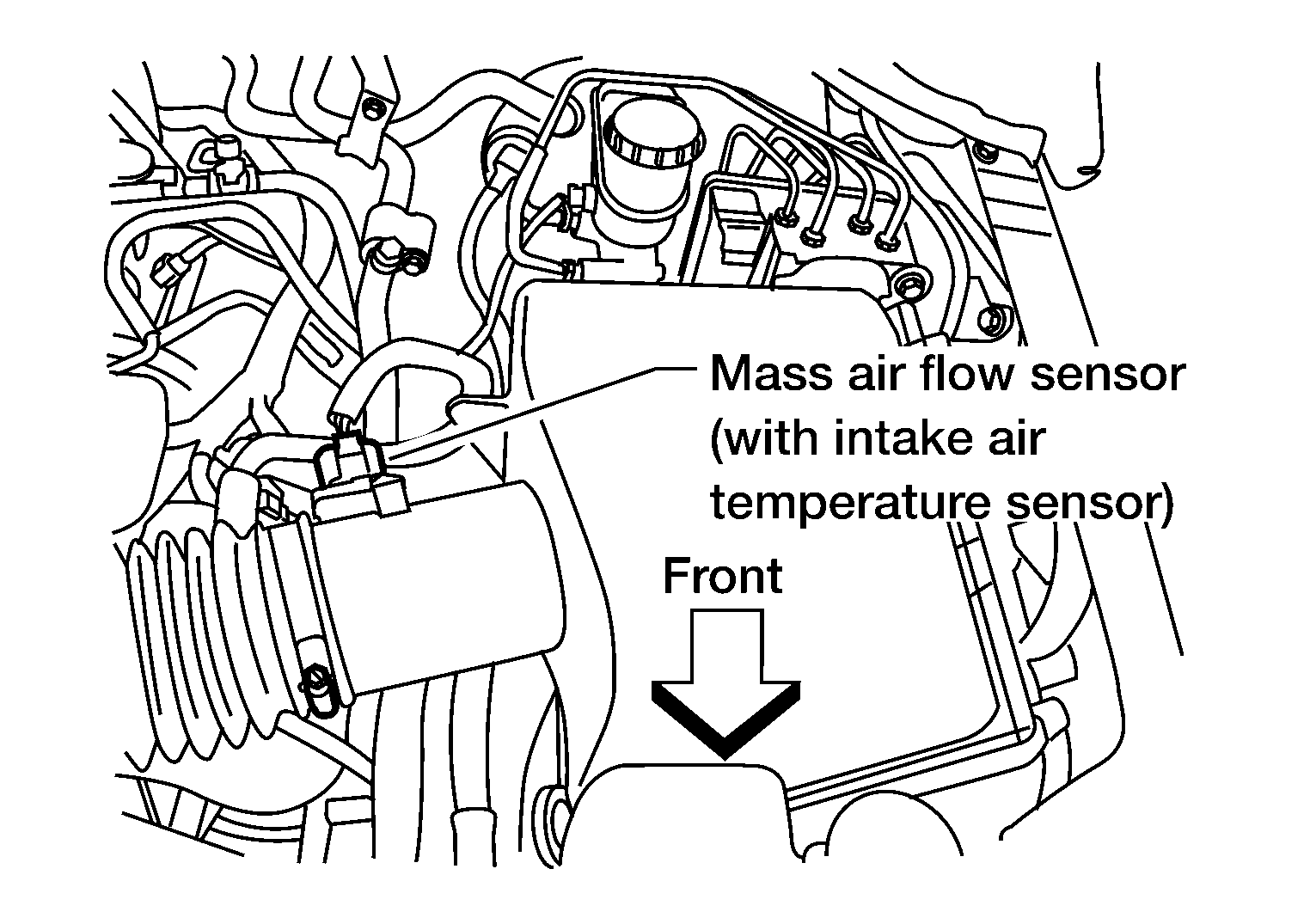 Mass air flow sensor
(with intake air
temperature sensor)

Front