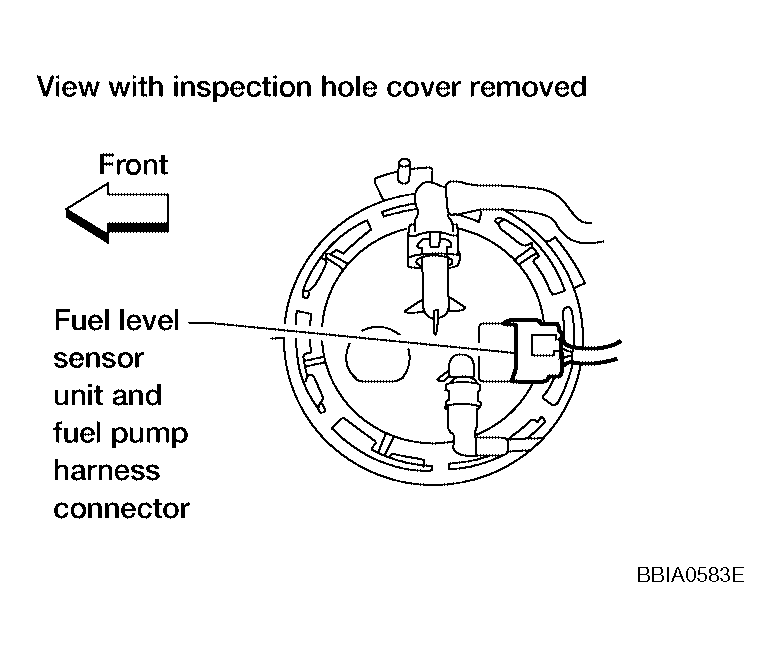 View with inspection hole cover removed

Front

Fuel level sensor unit and fuel pump harness connector

BBIA0583E