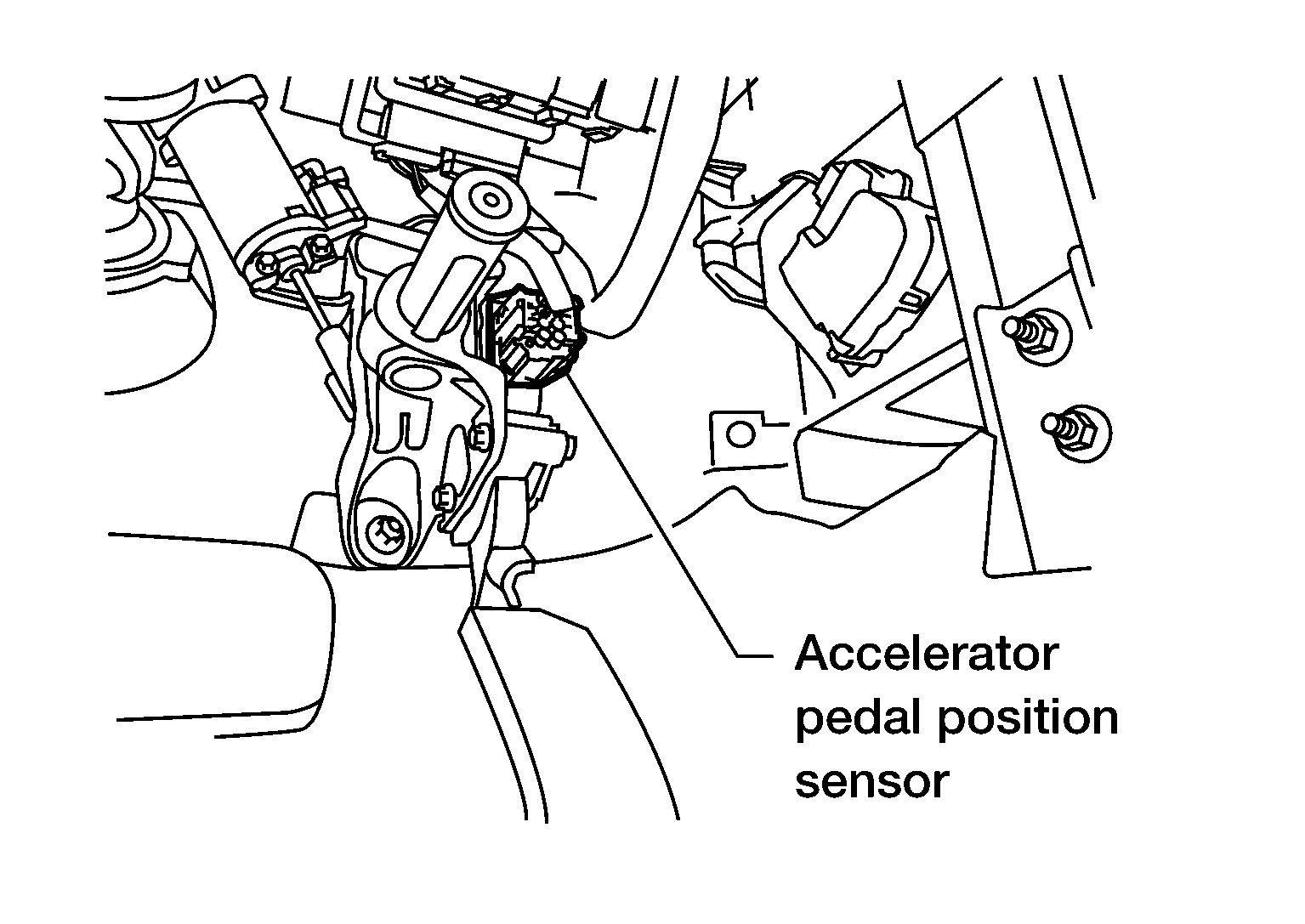 Accelerator pedal position sensor