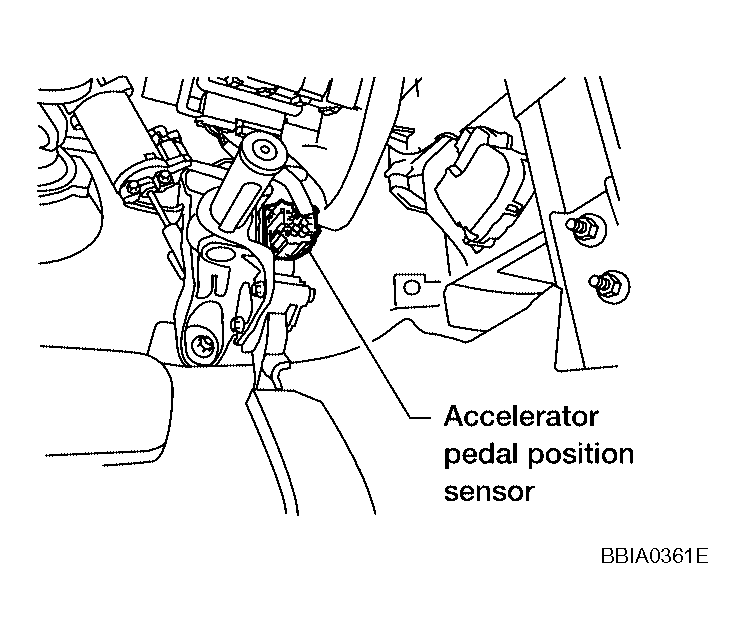 Accelerator pedal position sensor

BBIA0361E