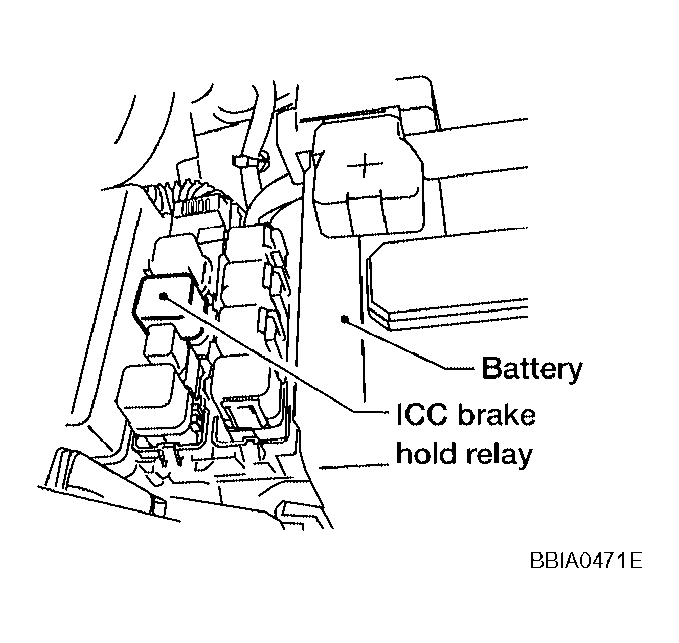 +

Battery

ICC brake hold relay

BBIA0471E